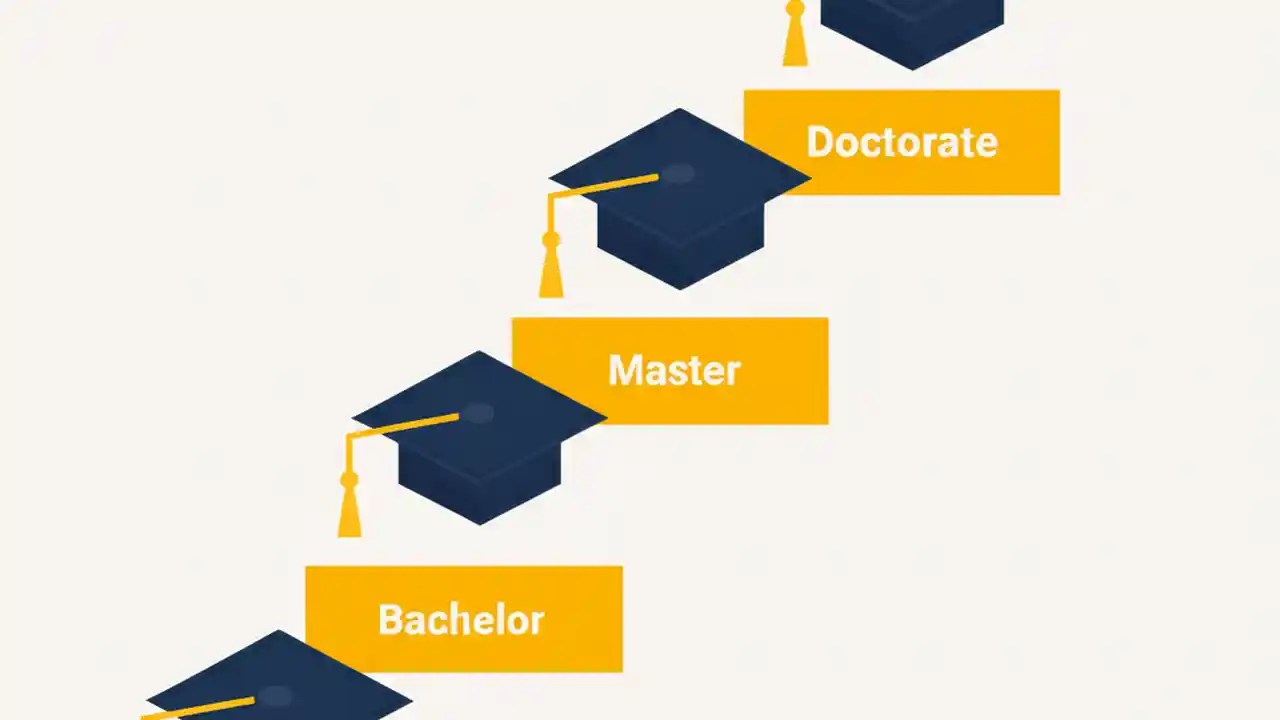 Doctorate

Master

Bachelor