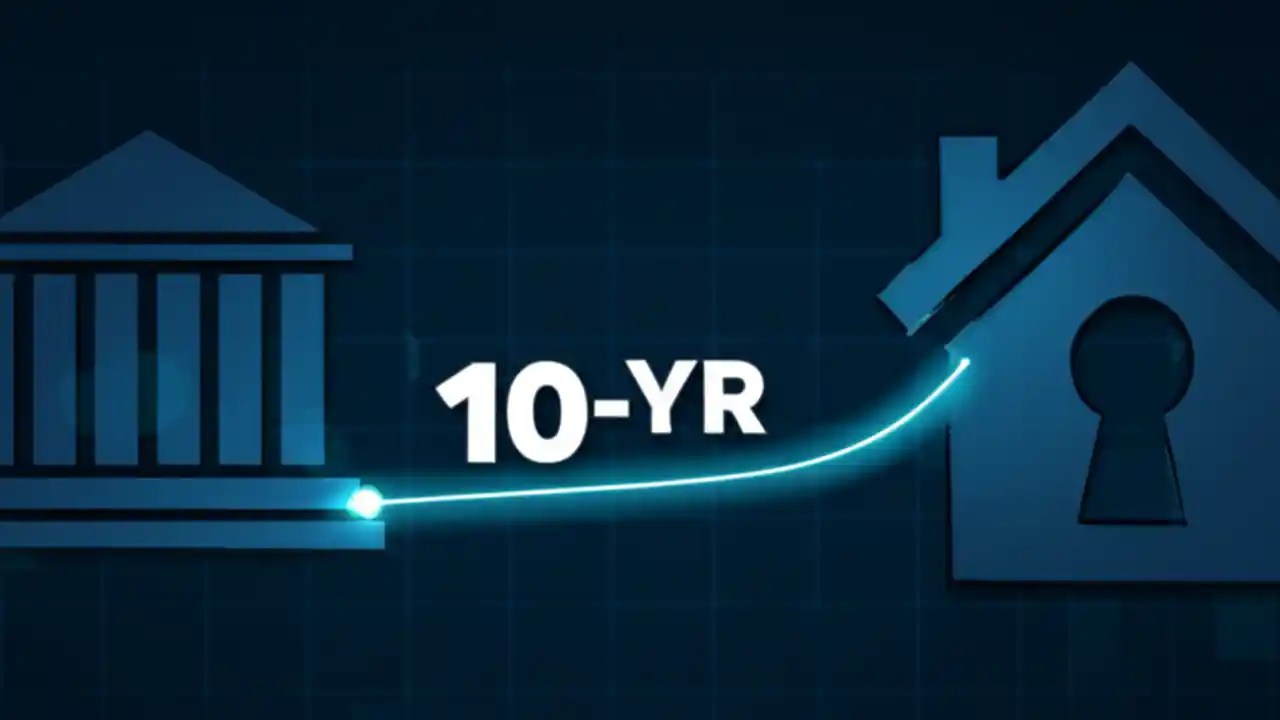 10-YR