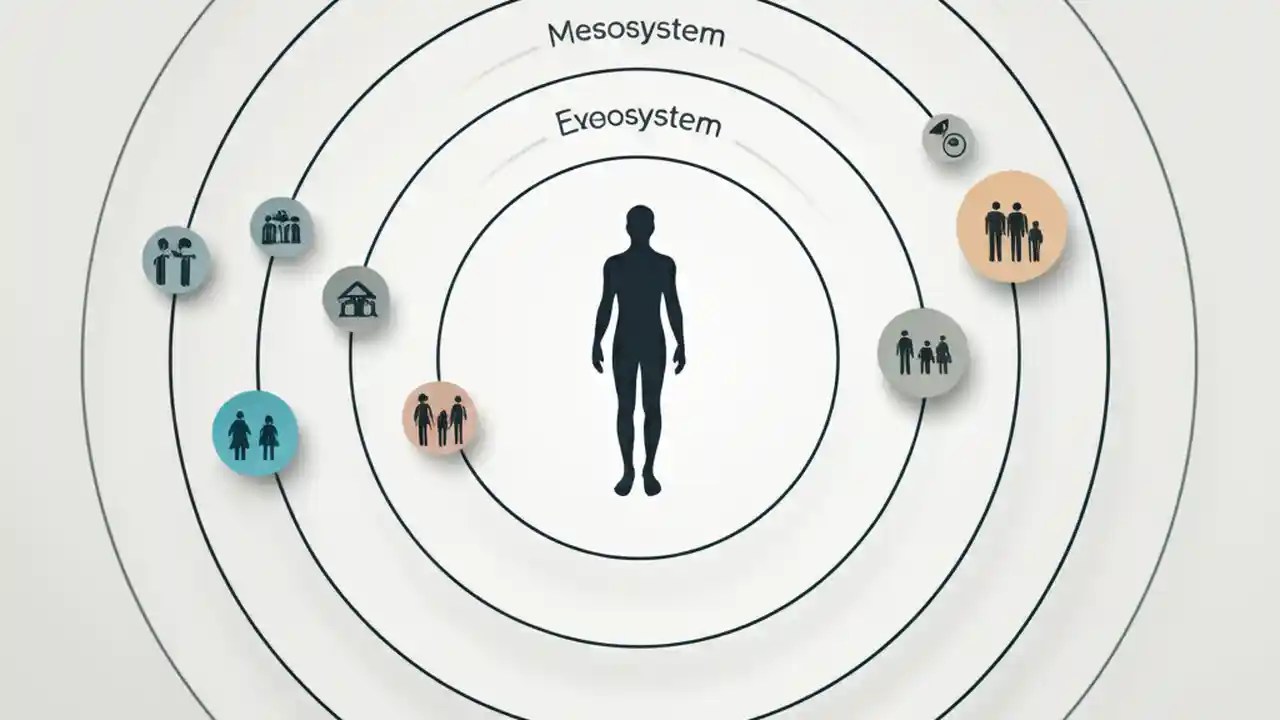 Mesosystem

Eveosystem