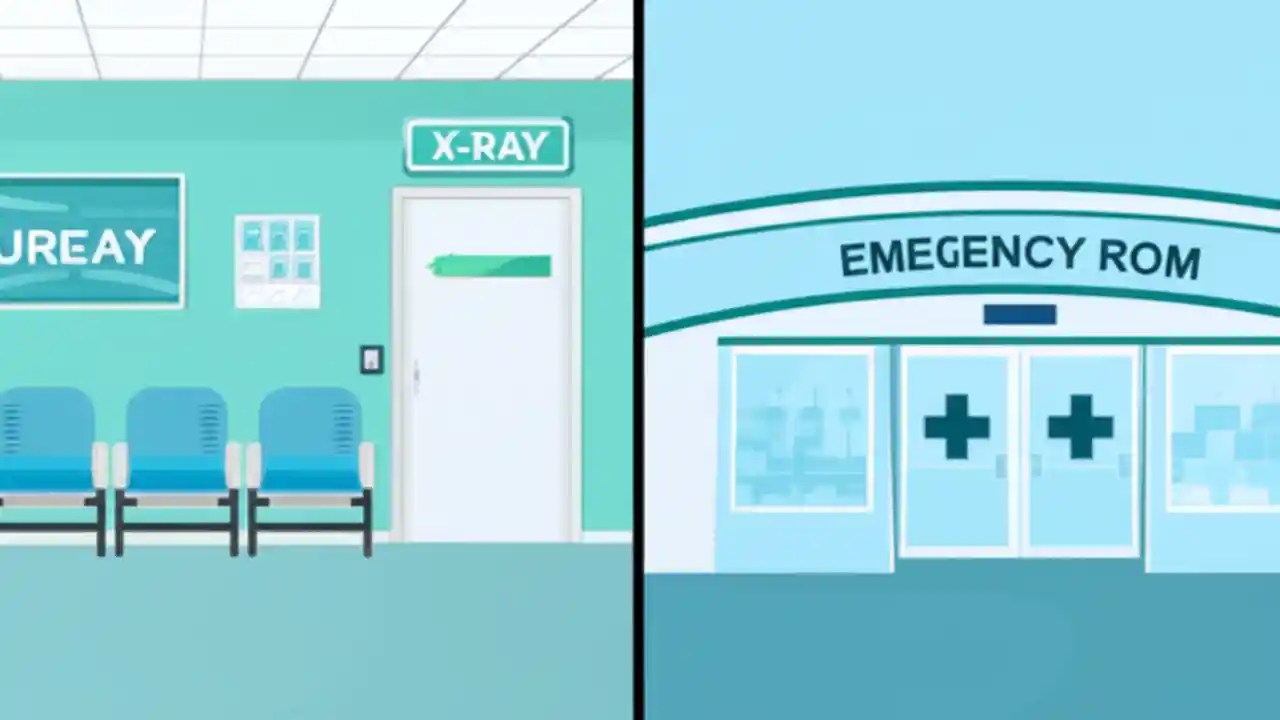 UREAY

X-RAY

EMEGENCY ROM