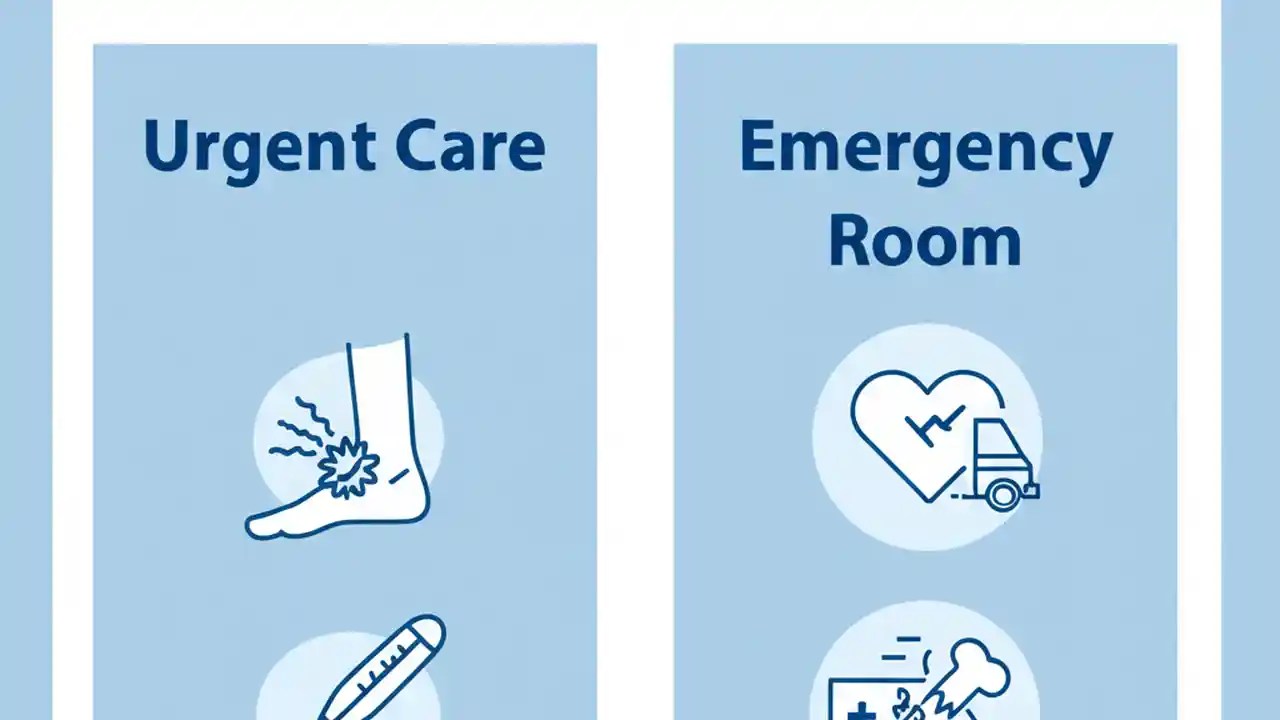 Urgent Care

Emergency Room