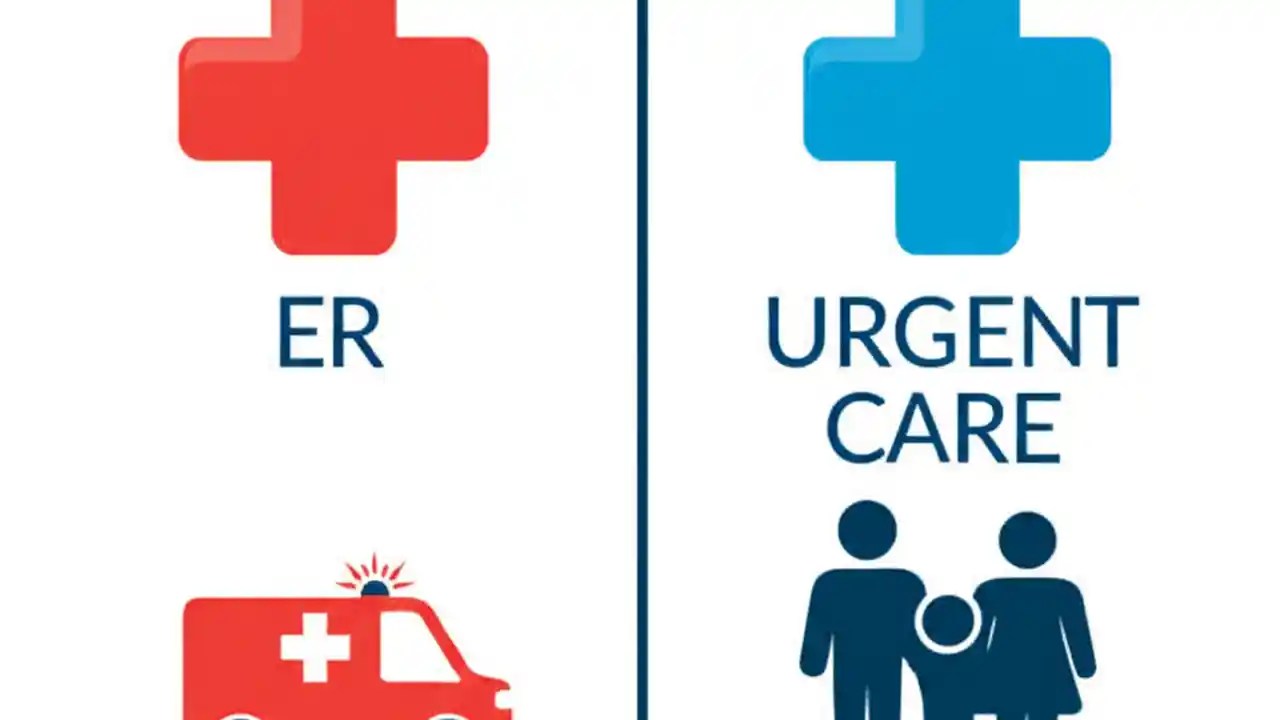 ER

URGENT CARE