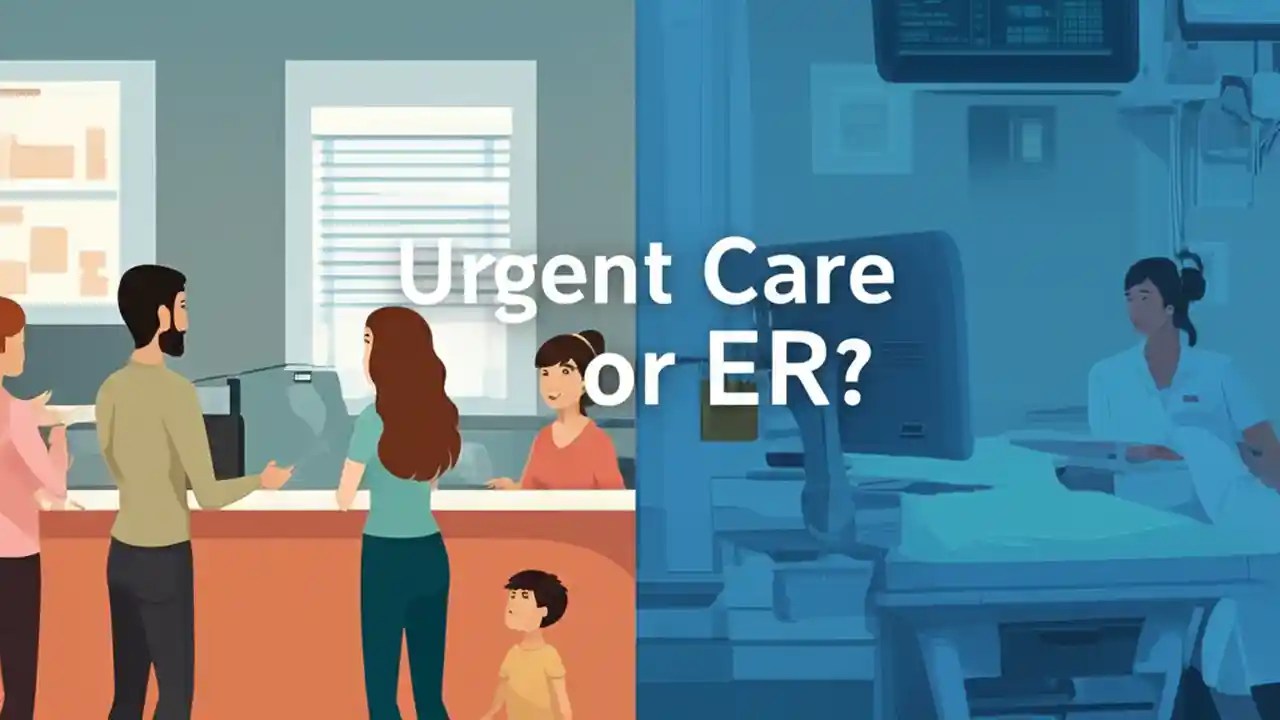 Urgent Care or ER?