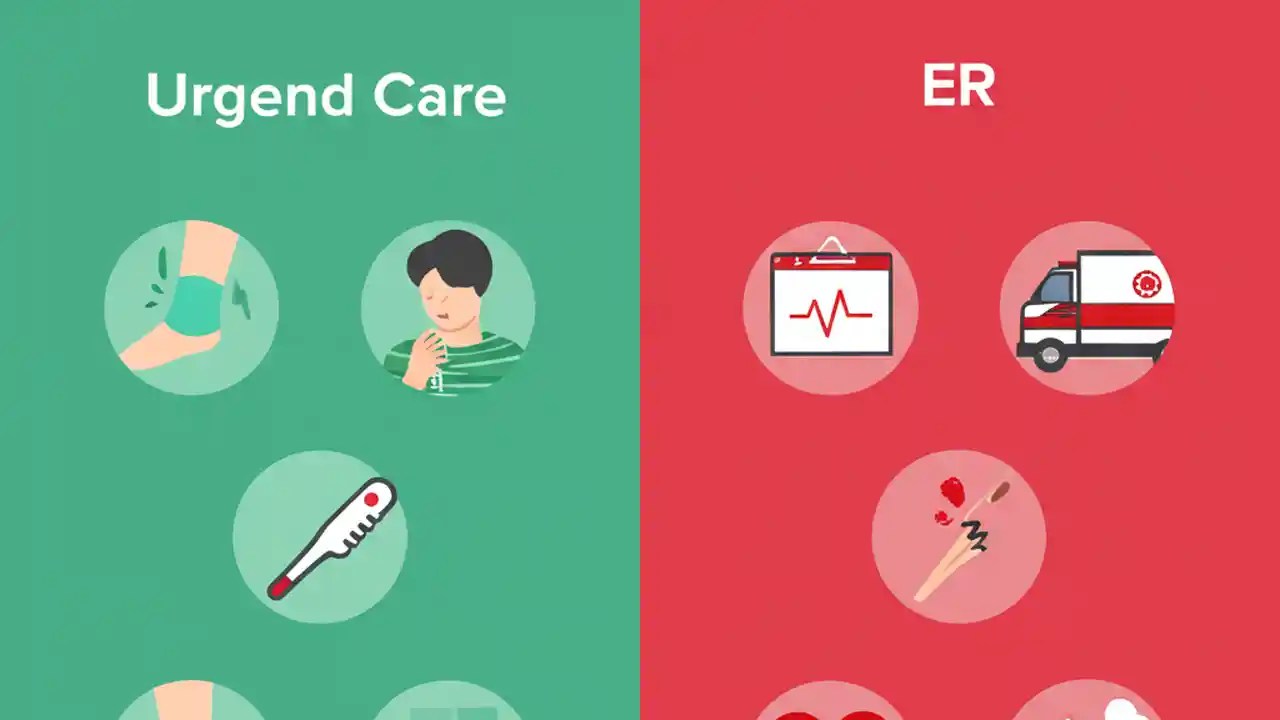 Urgend Care

ER