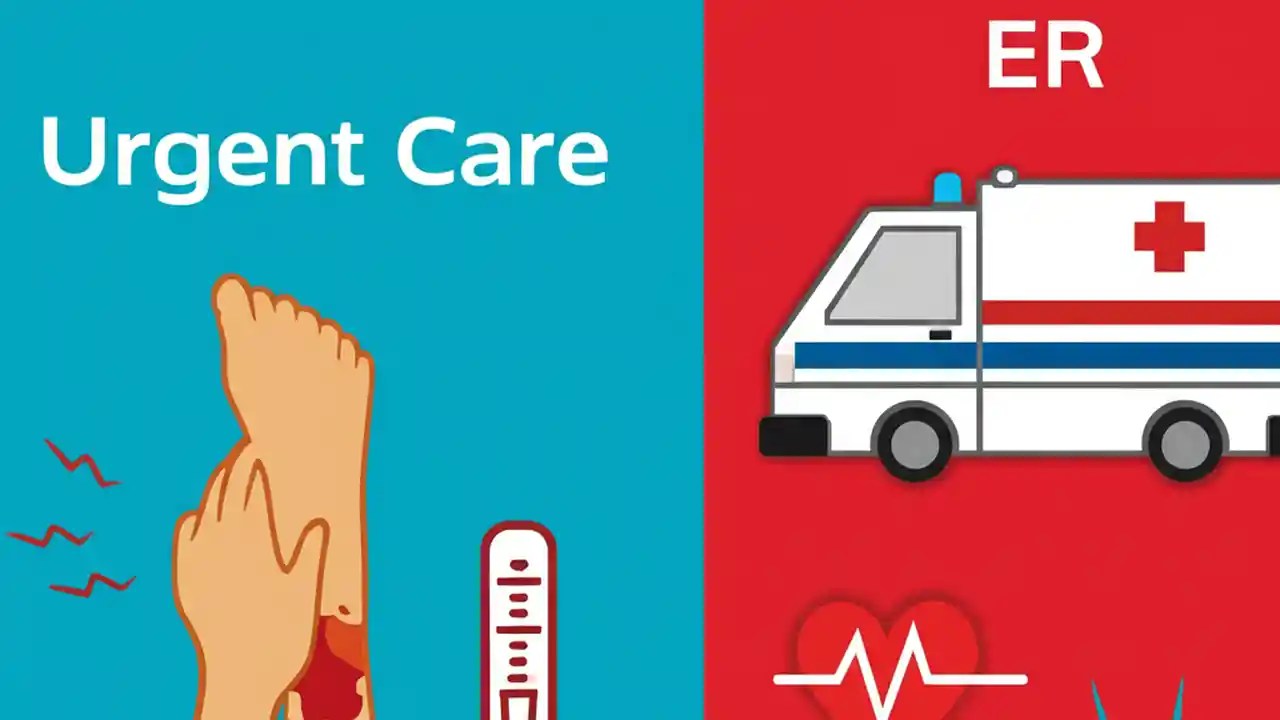 Urgent Care

ER