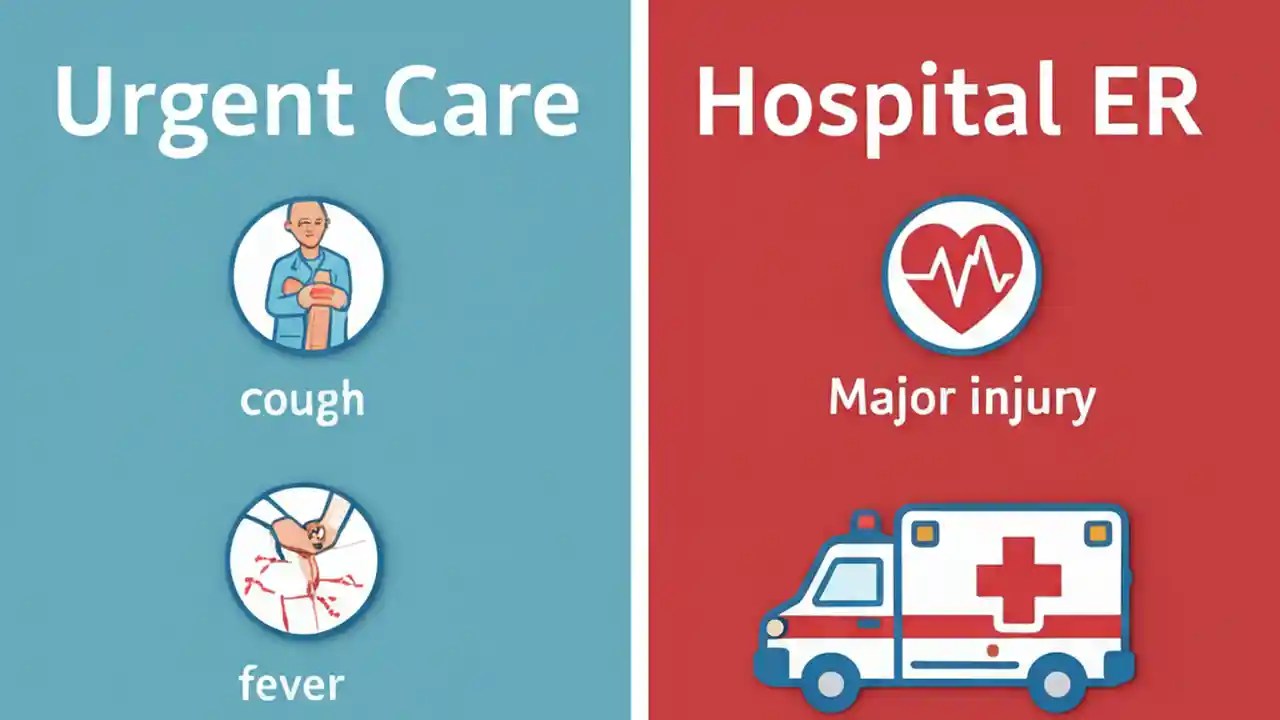 Urgent Care

cough

fever

Hospital ER

Major injury