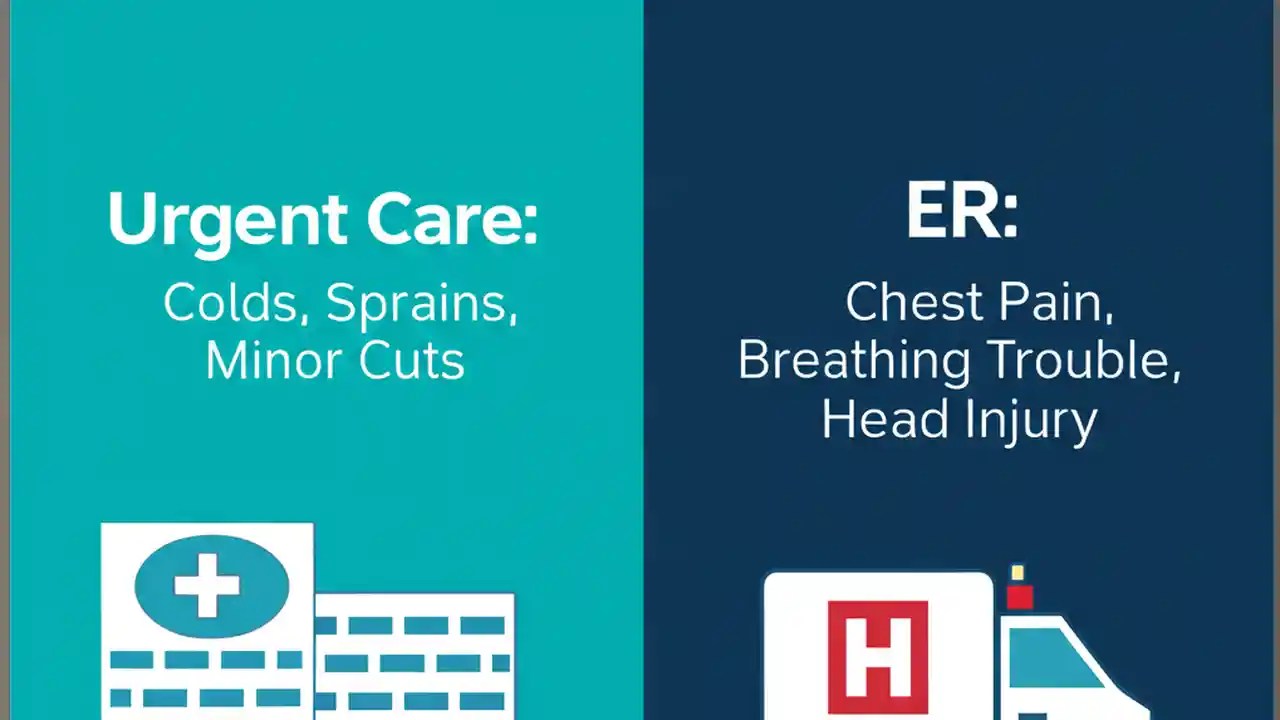 Urgent Care:
Colds, Sprains, Minor Cuts

ER:
Chest Pain, Breathing Trouble, Head Injury

H