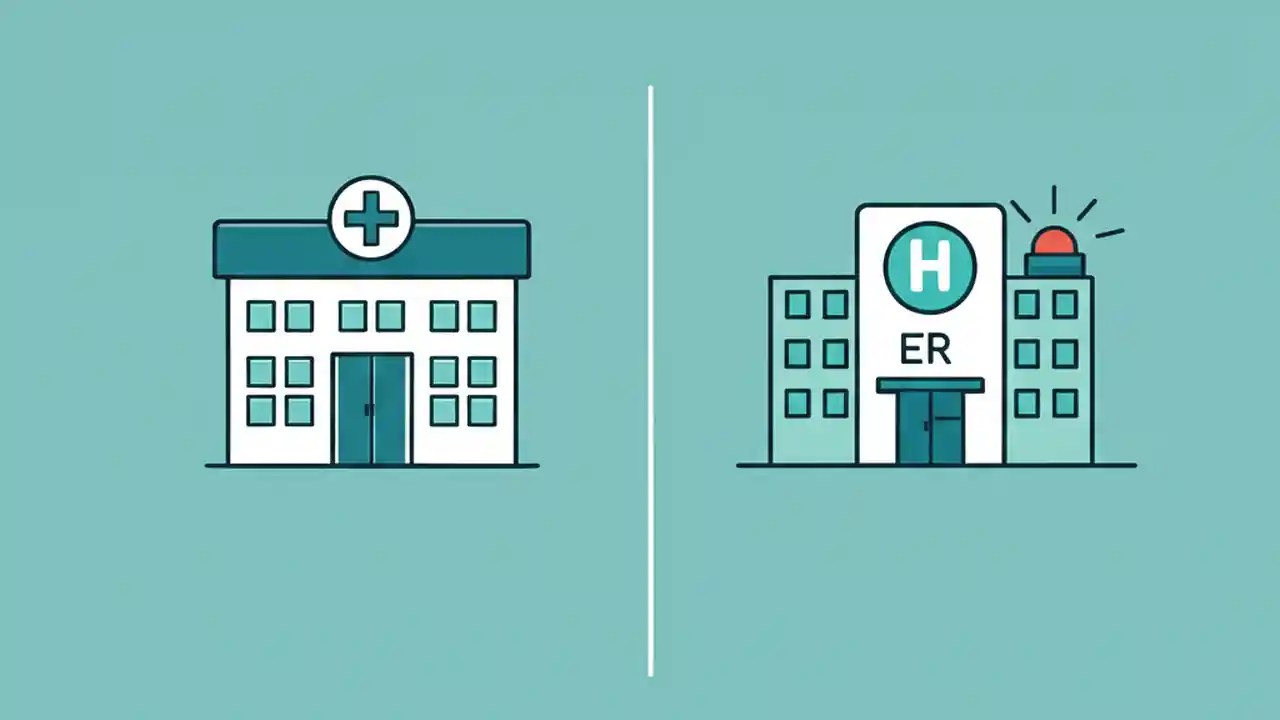 H
ER