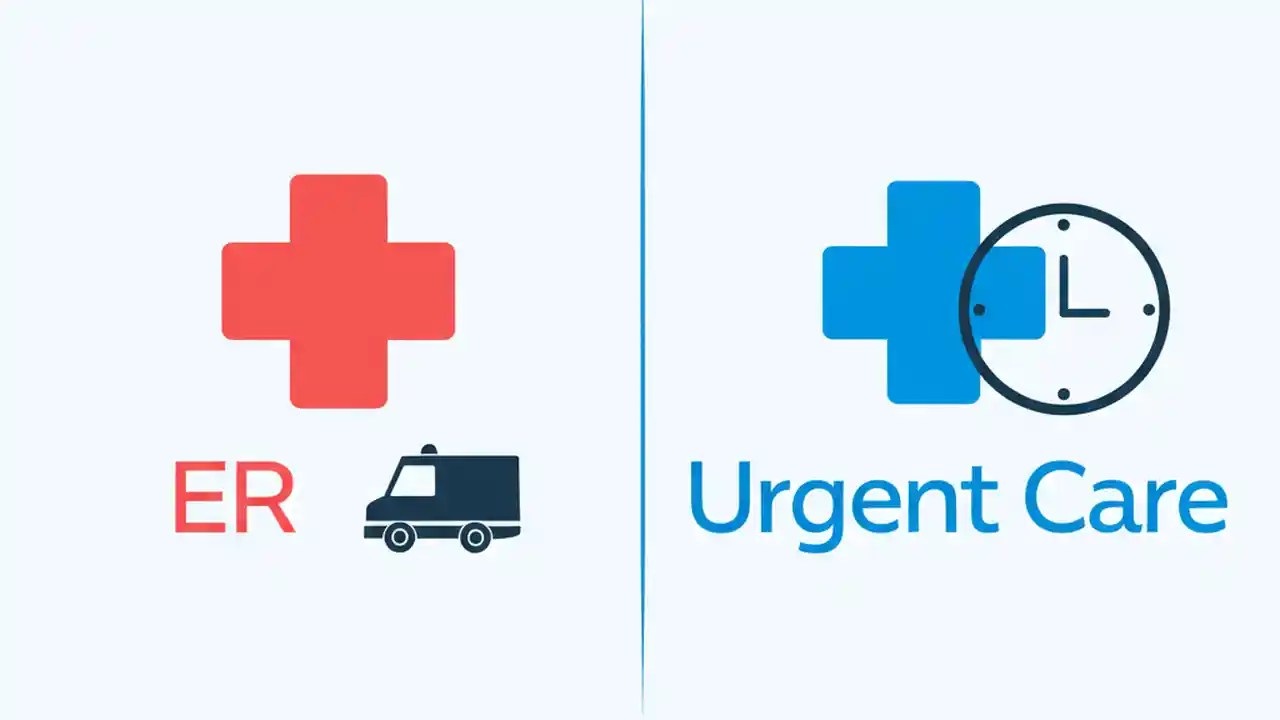 ER

Urgent Care