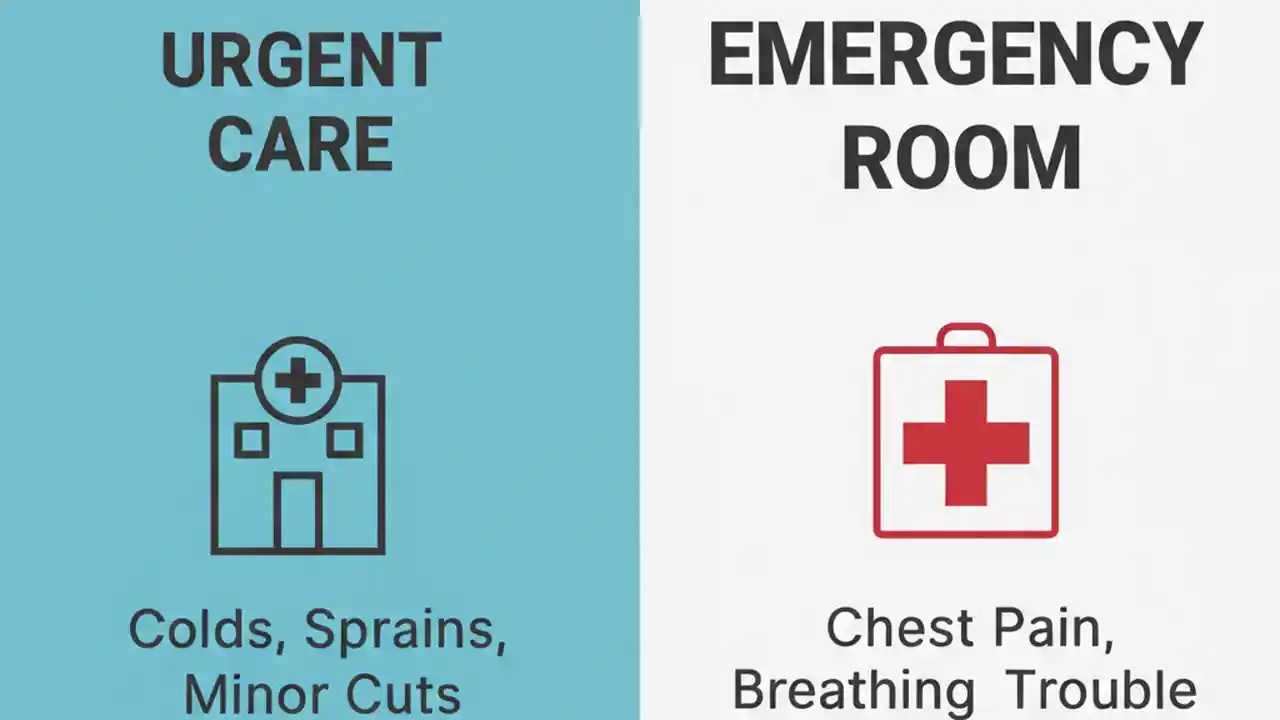 URGENT CARE

Colds, Sprains, Minor Cuts

EMERGENCY ROOM

Chest Pain, Breathing Trouble