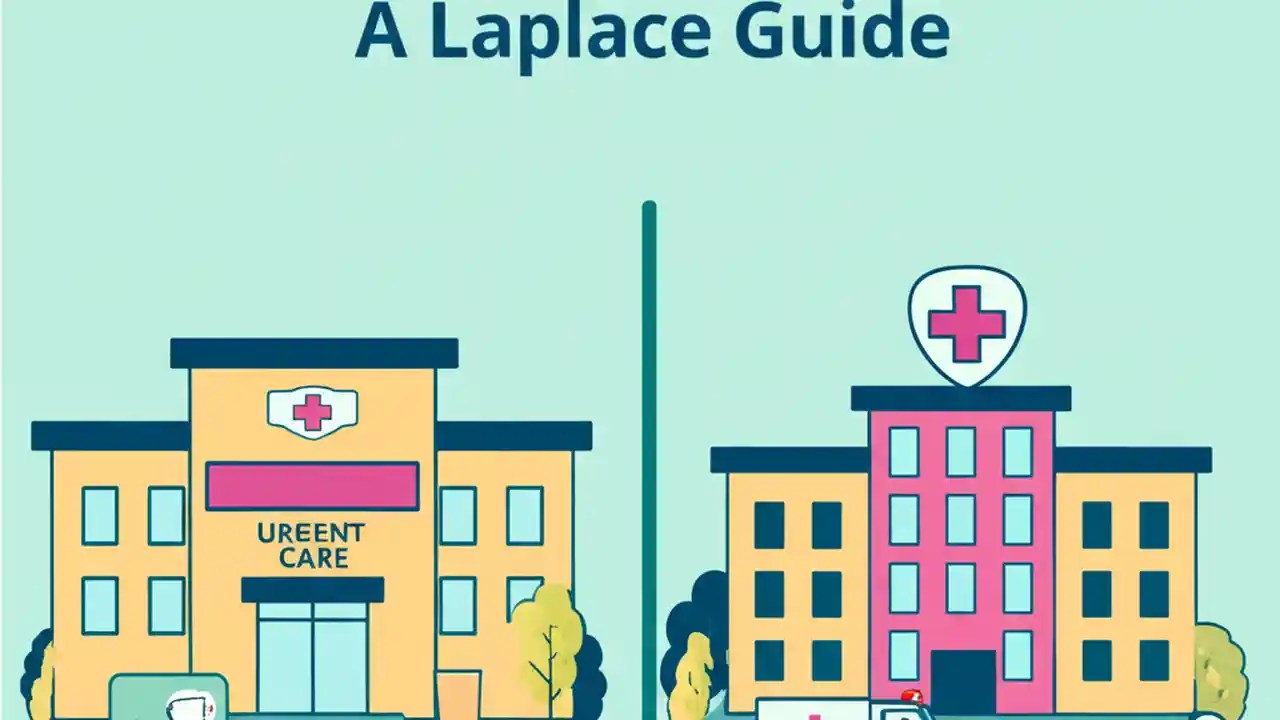 A Laplace Guide

UREENT
CARE