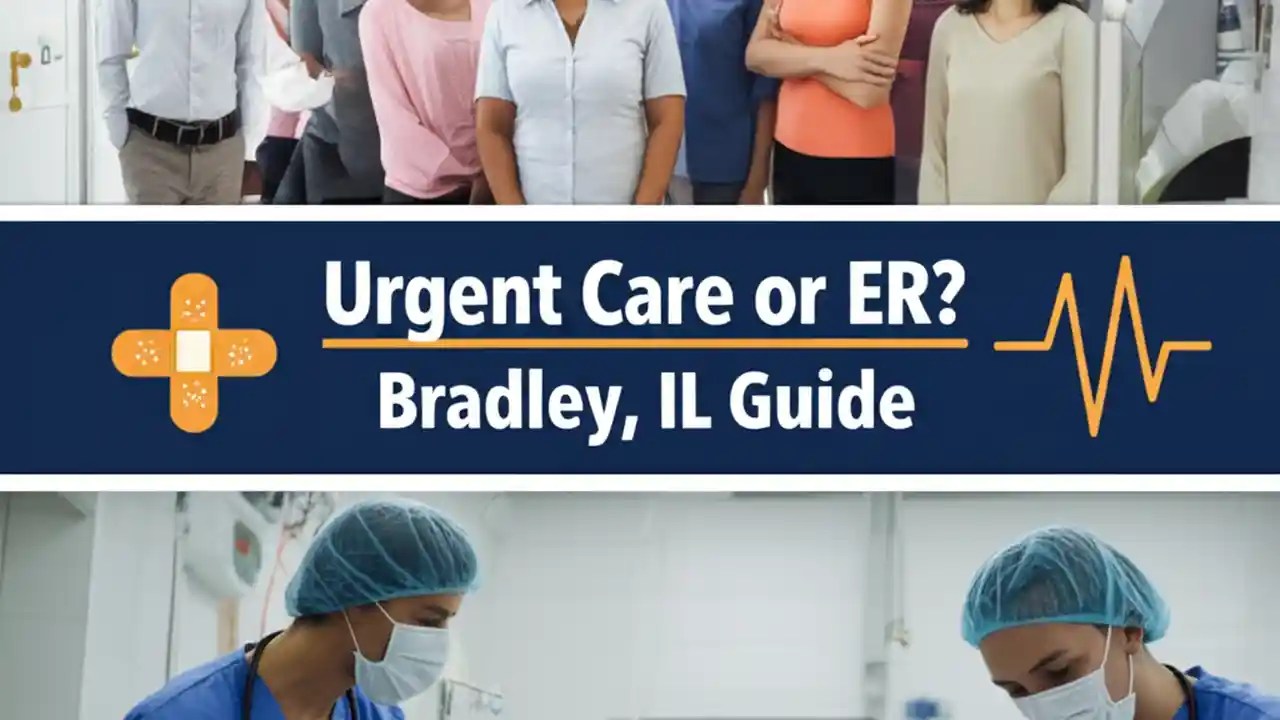 Urgent Care or ER?
Bradley, IL Guide