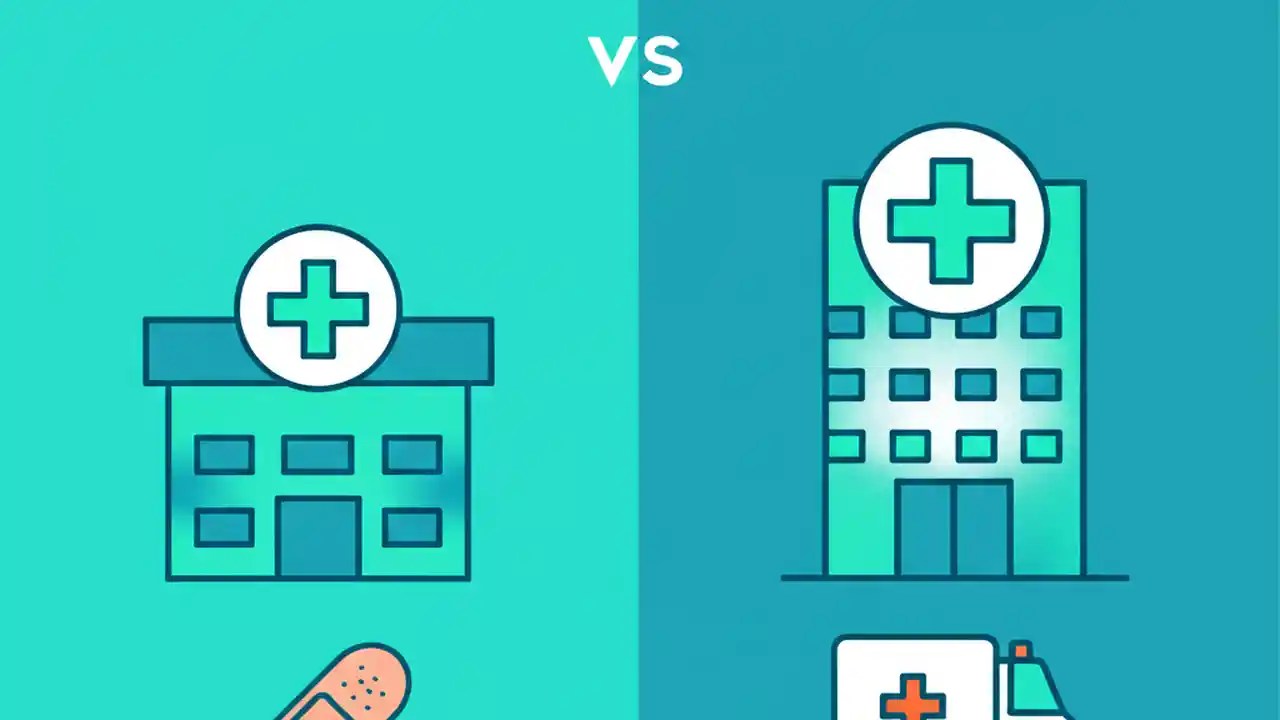 VS