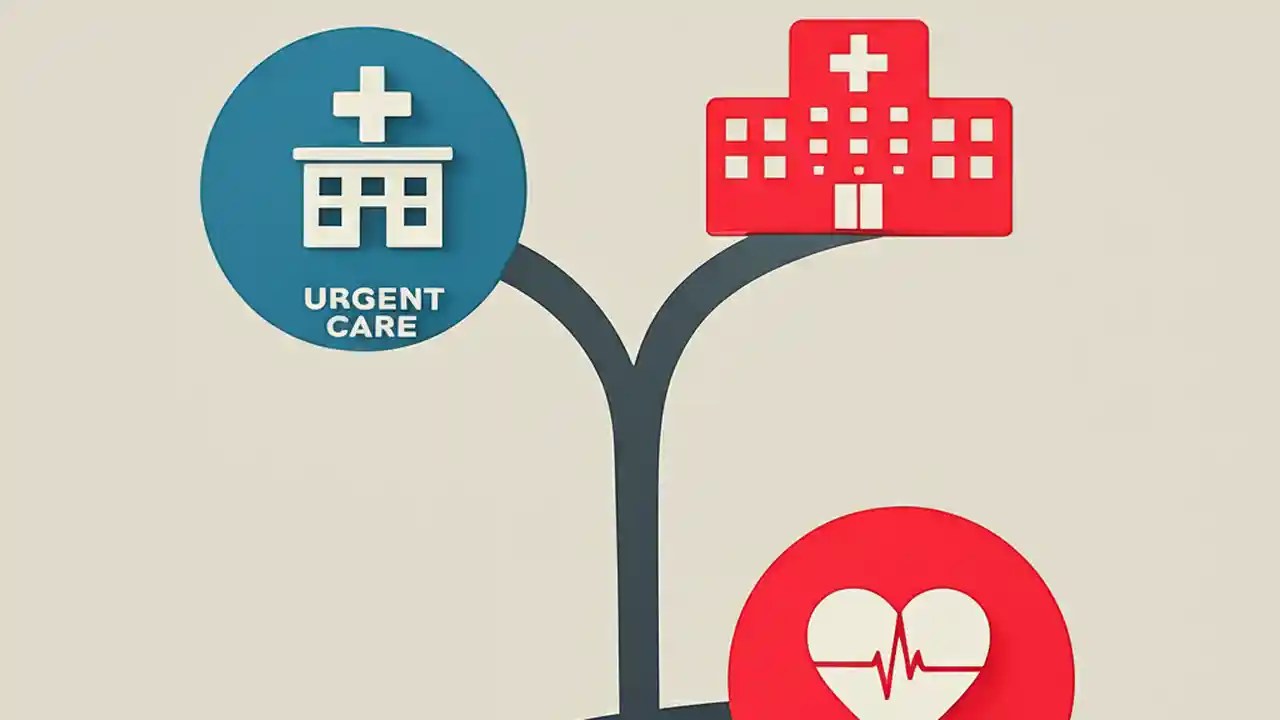 URGENT CARE