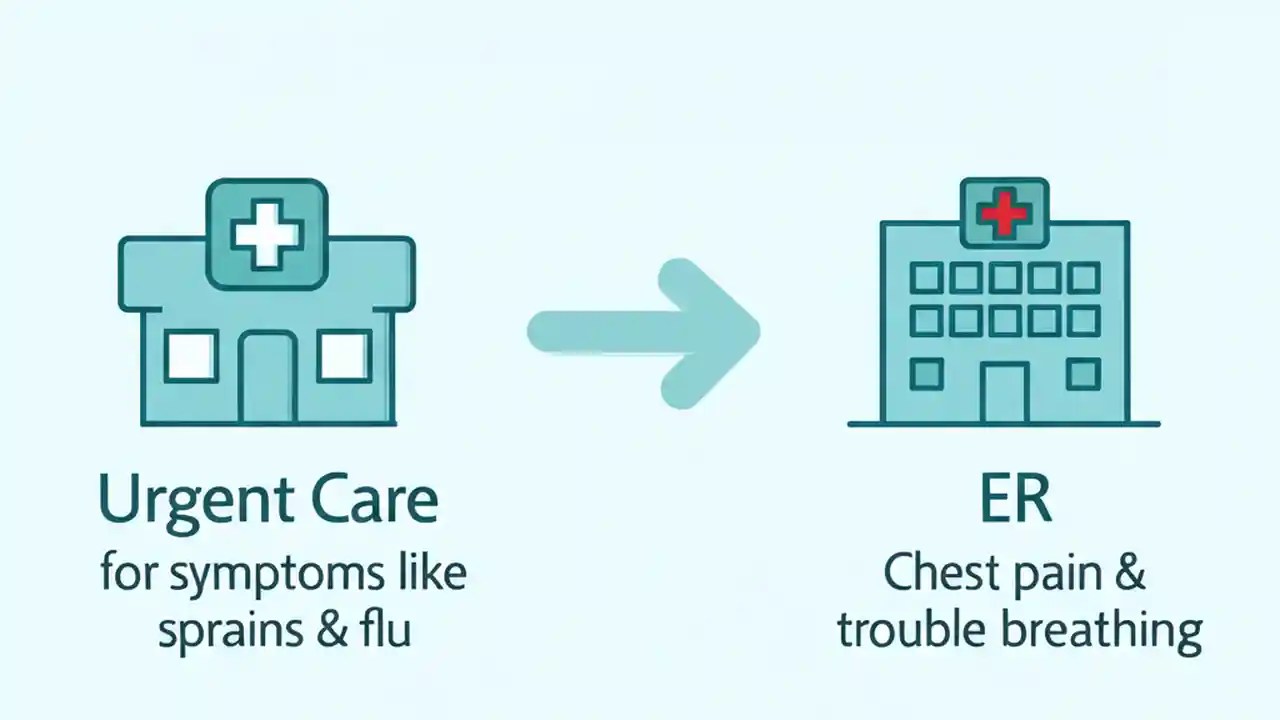 Urgent Care
for symptoms like sprains & flu

ER
Chest pain & trouble breathing