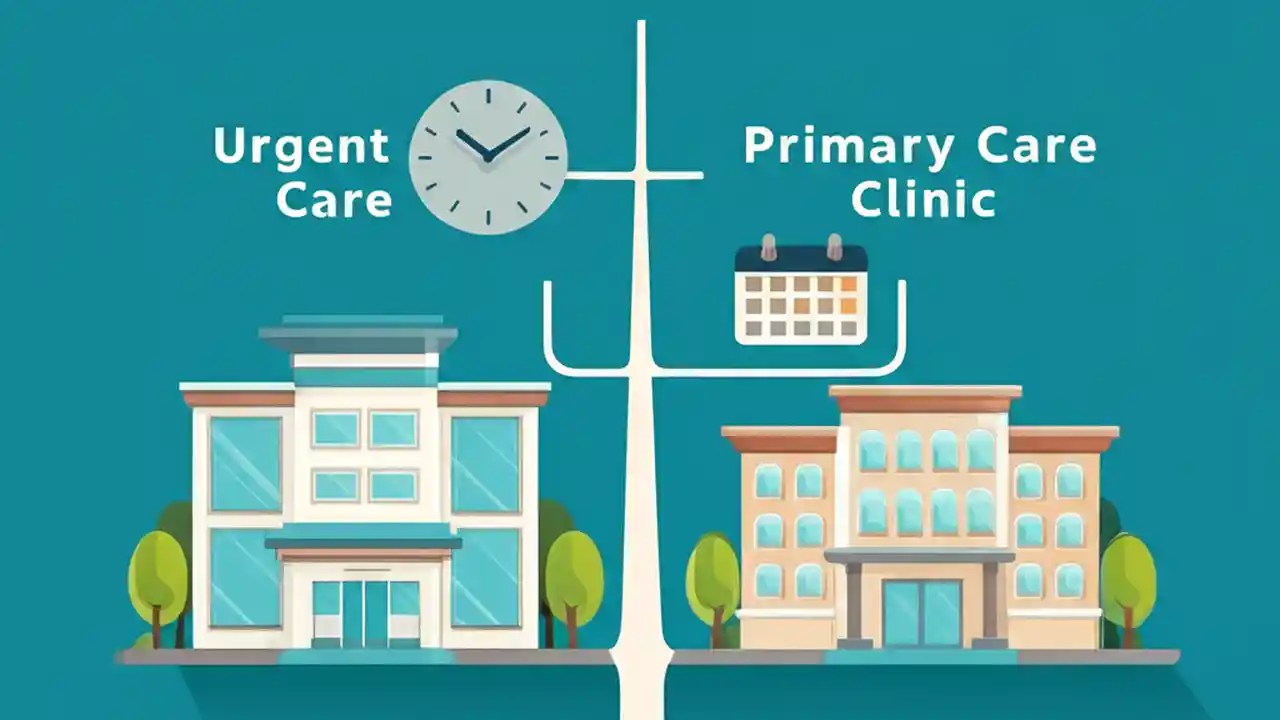 Urgent Care

Primary Care Clinic