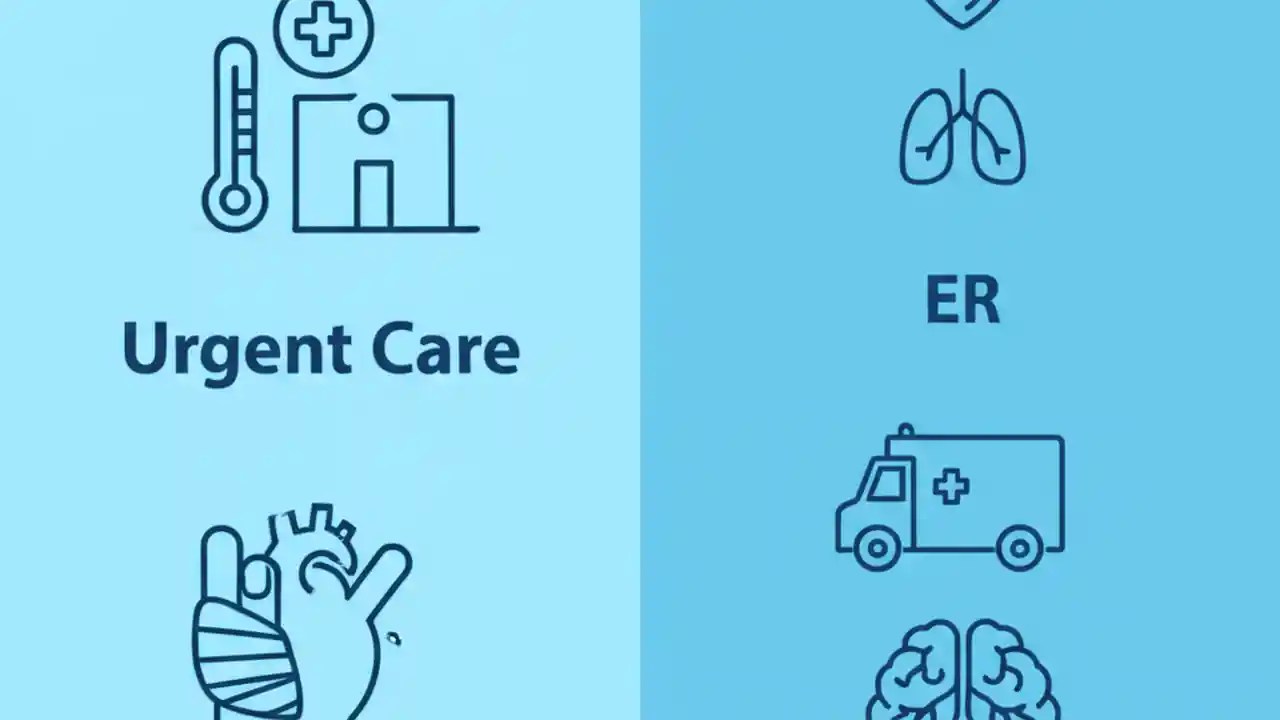 Urgent Care

ER