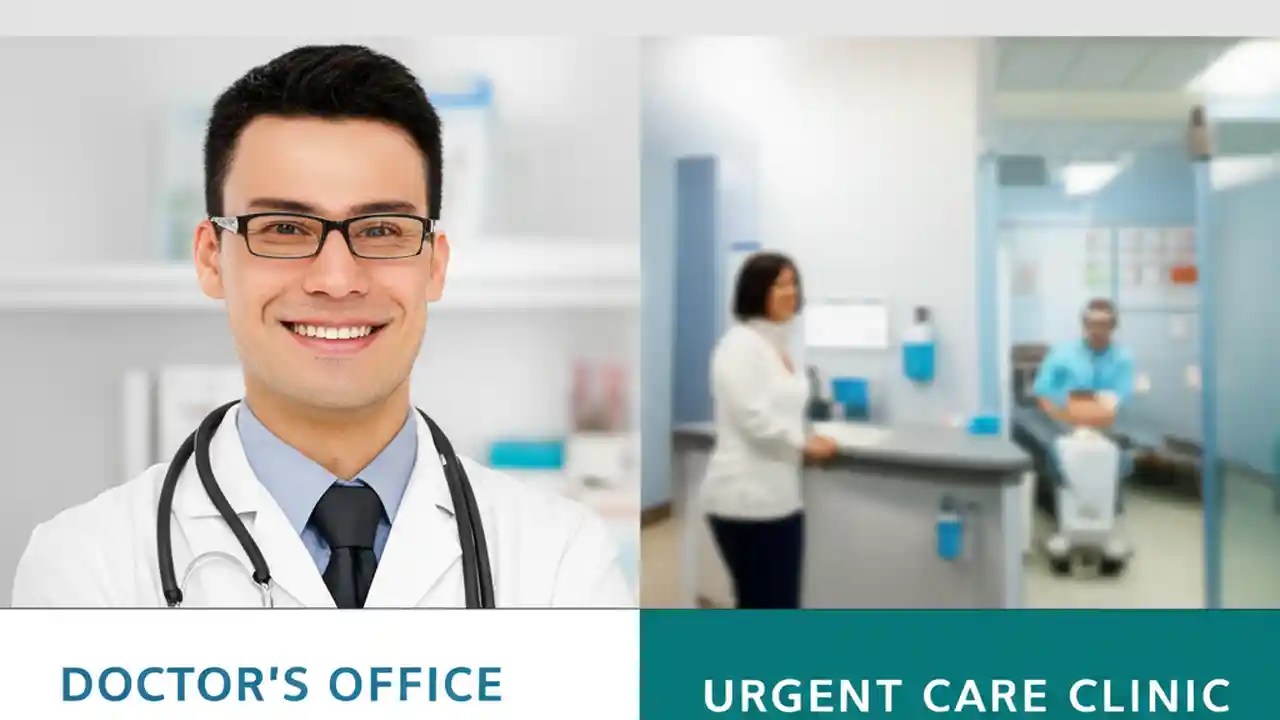 DOCTOR'S OFFICE

URGENT CARE CLINIC