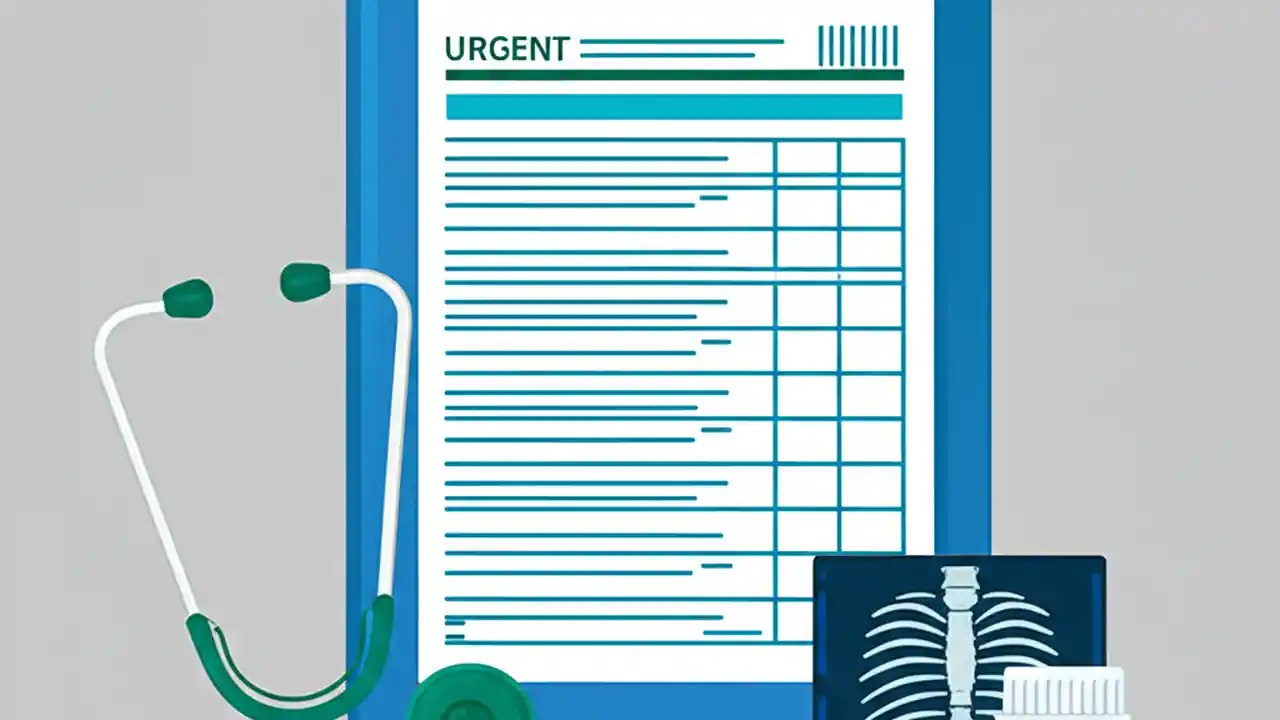 URGENT