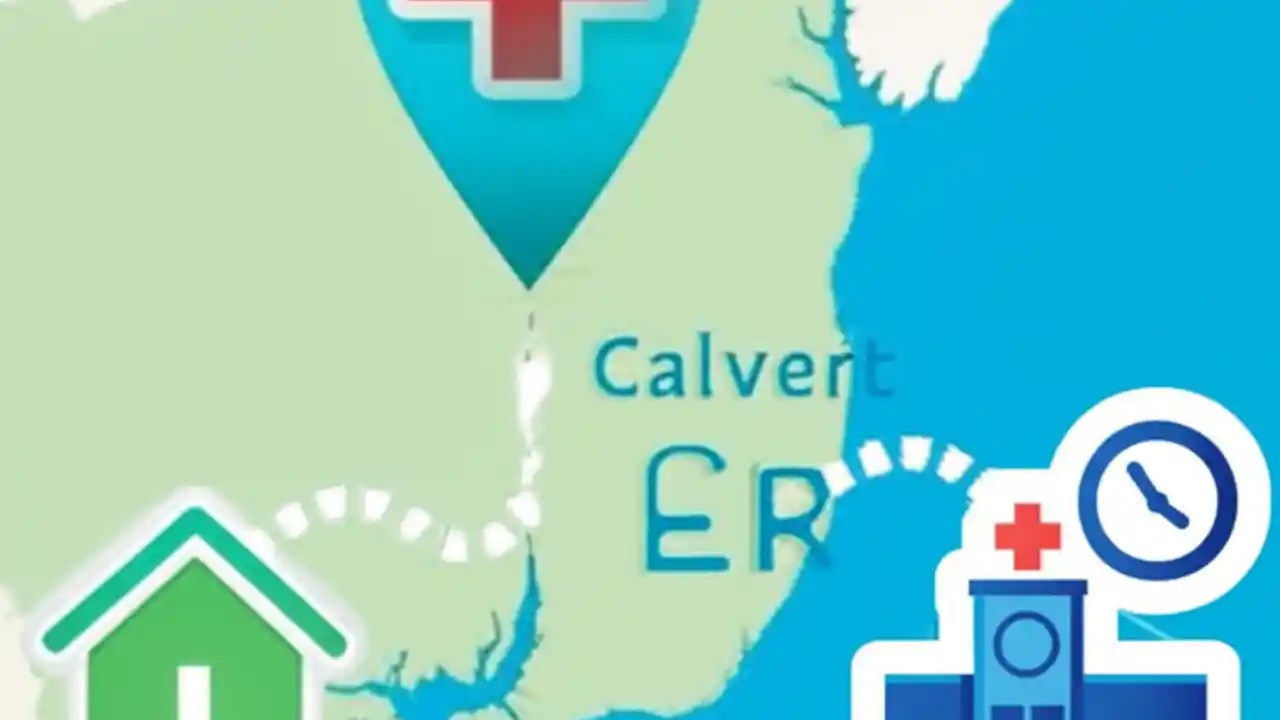 Calvert
ER