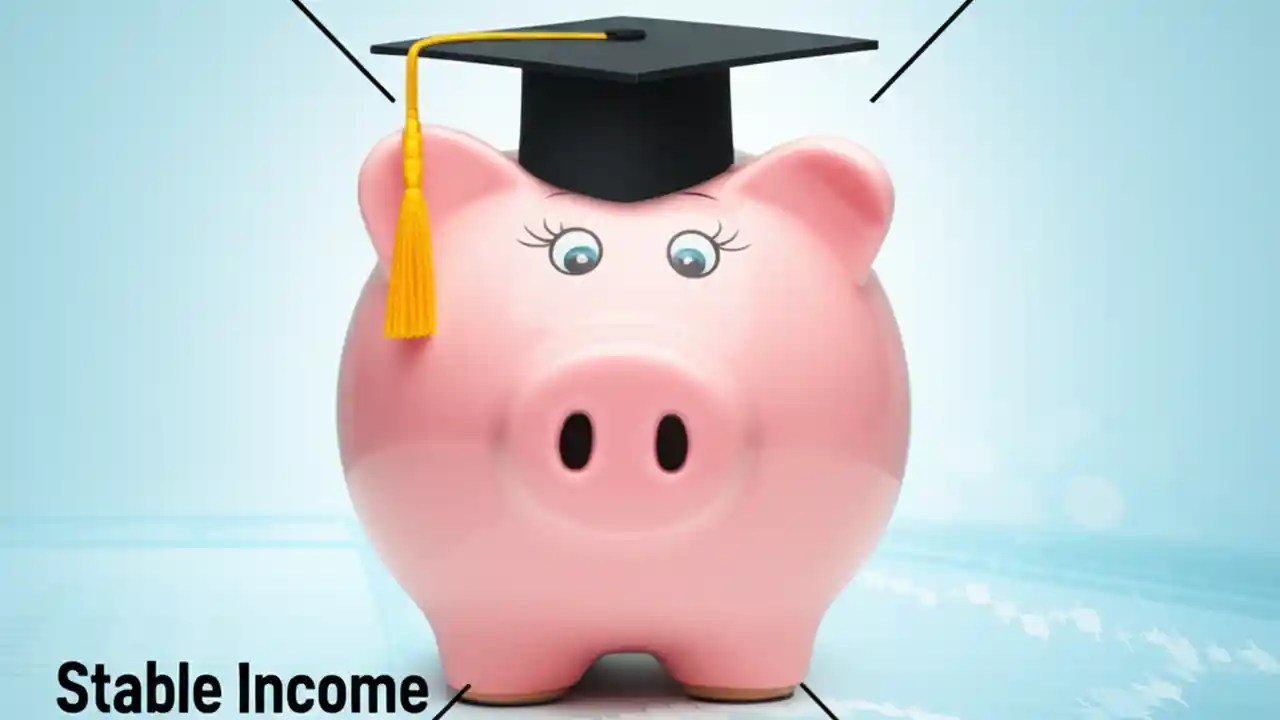 Stable Income