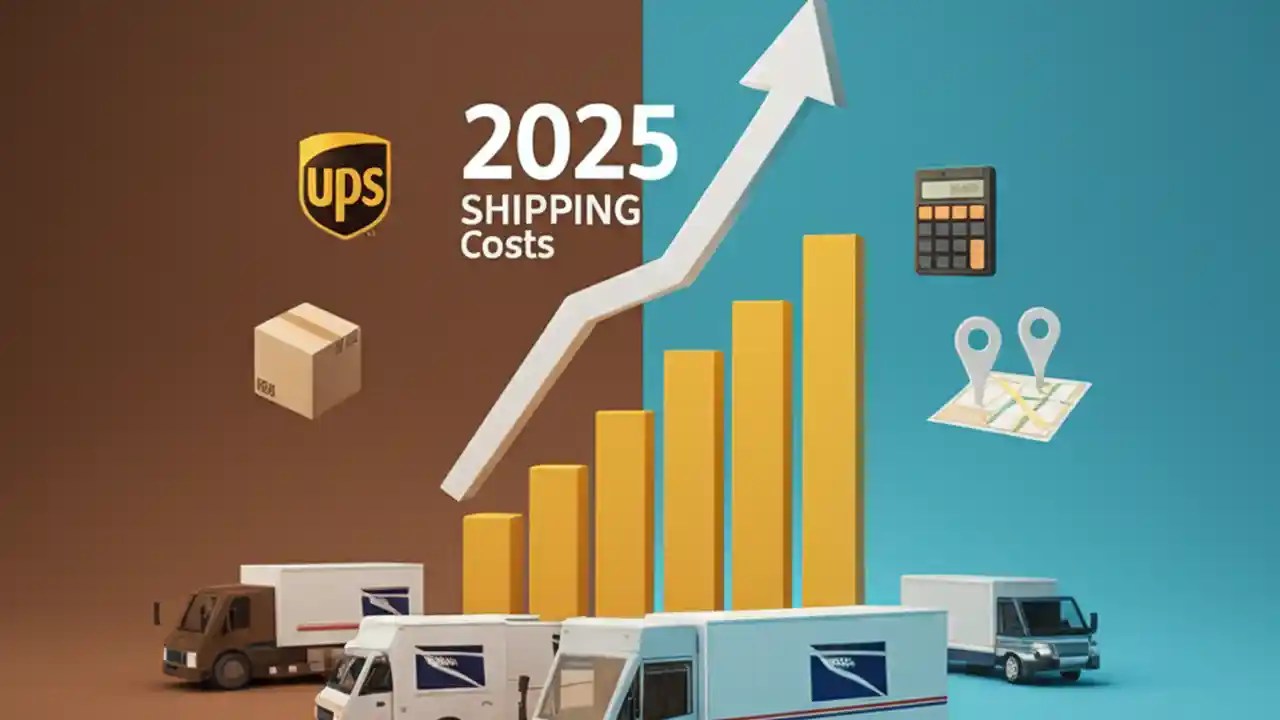 UPS

2025
SHIPPING
Costs