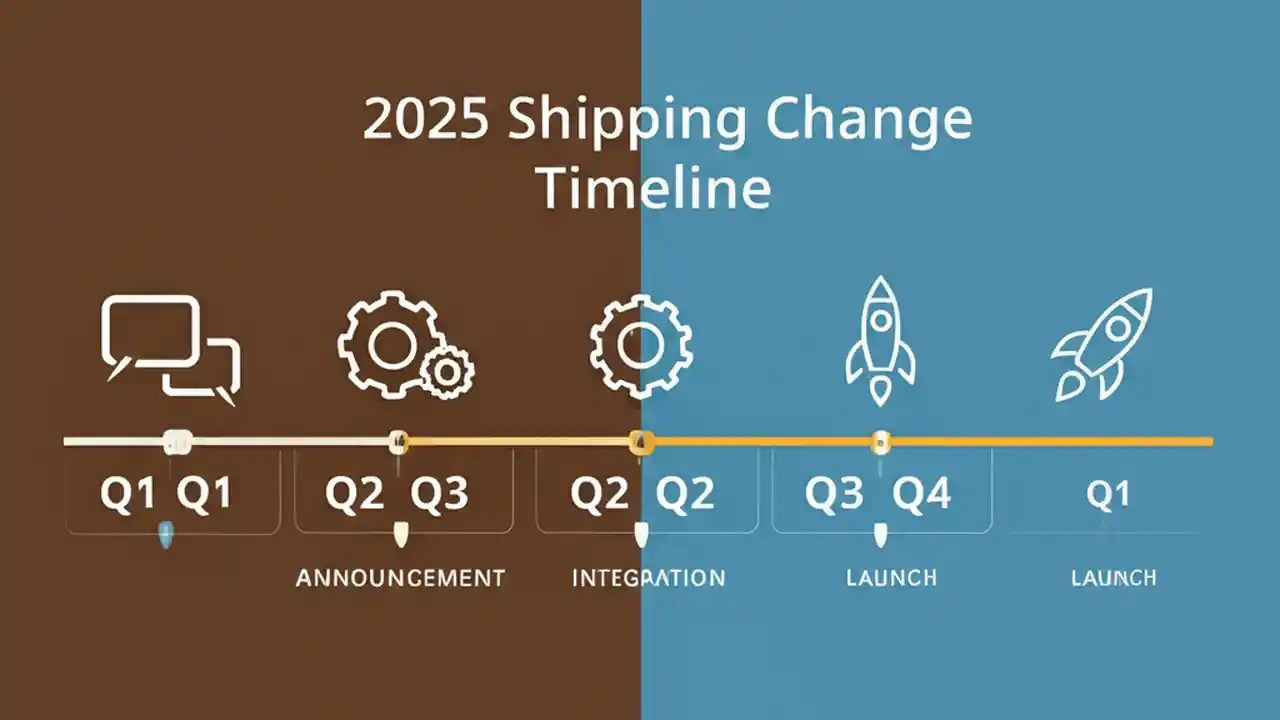 2025 Shipping Change Timeline

Q1 Q1

Q2 Q3

Q2 Q2

Q3 Q4

Q1

ANNOUNCEMENT

INTEGRATION

LAUNCH

LAUNCH