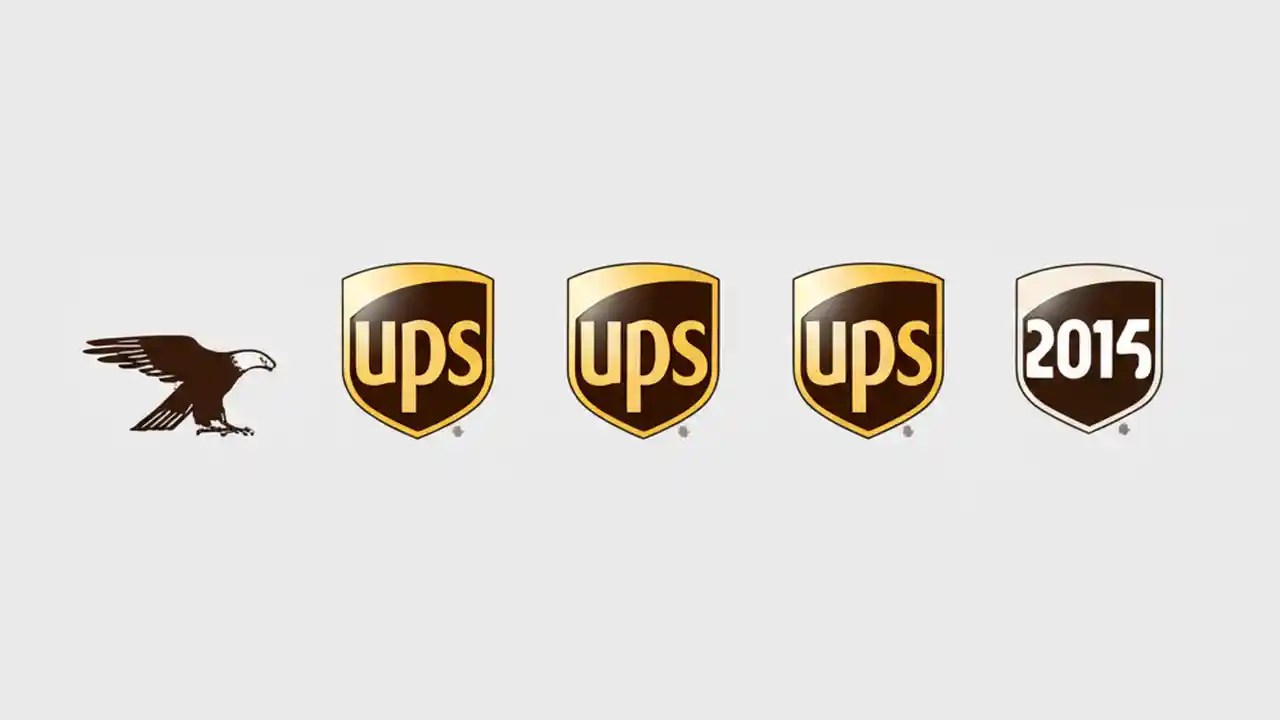 ups

ups

ups

2015