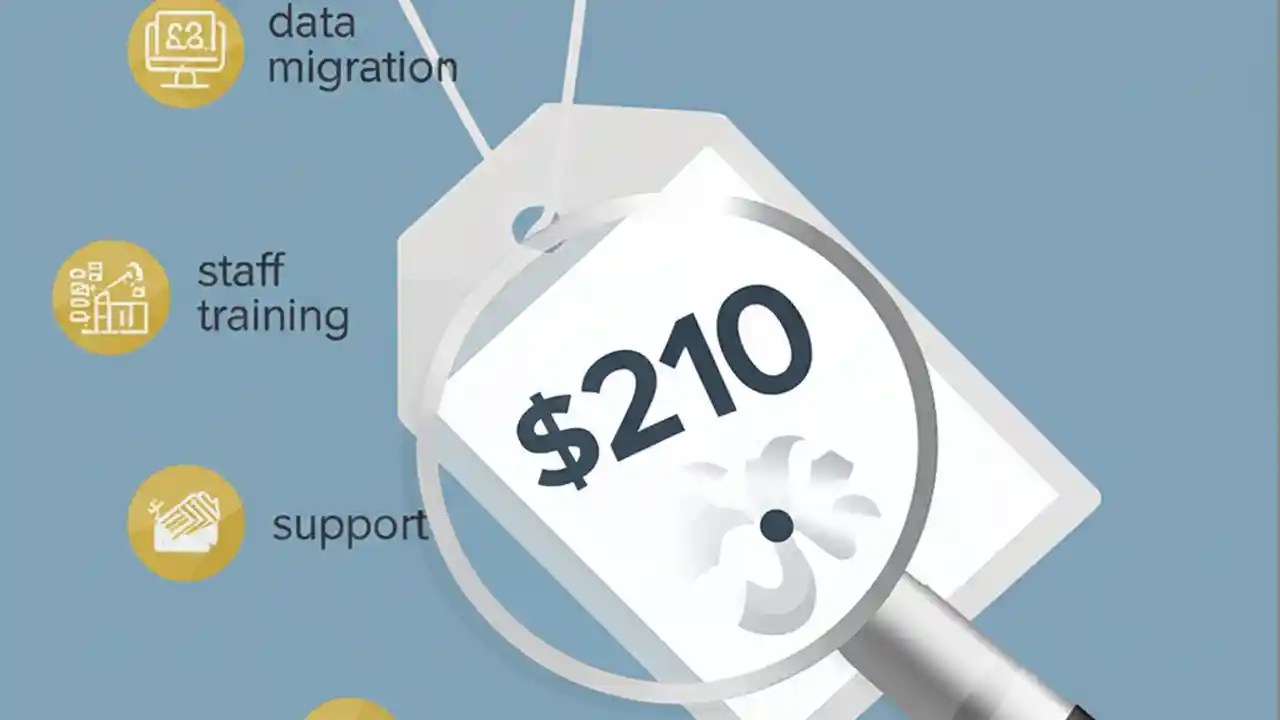 data migration

staff training

support

$210