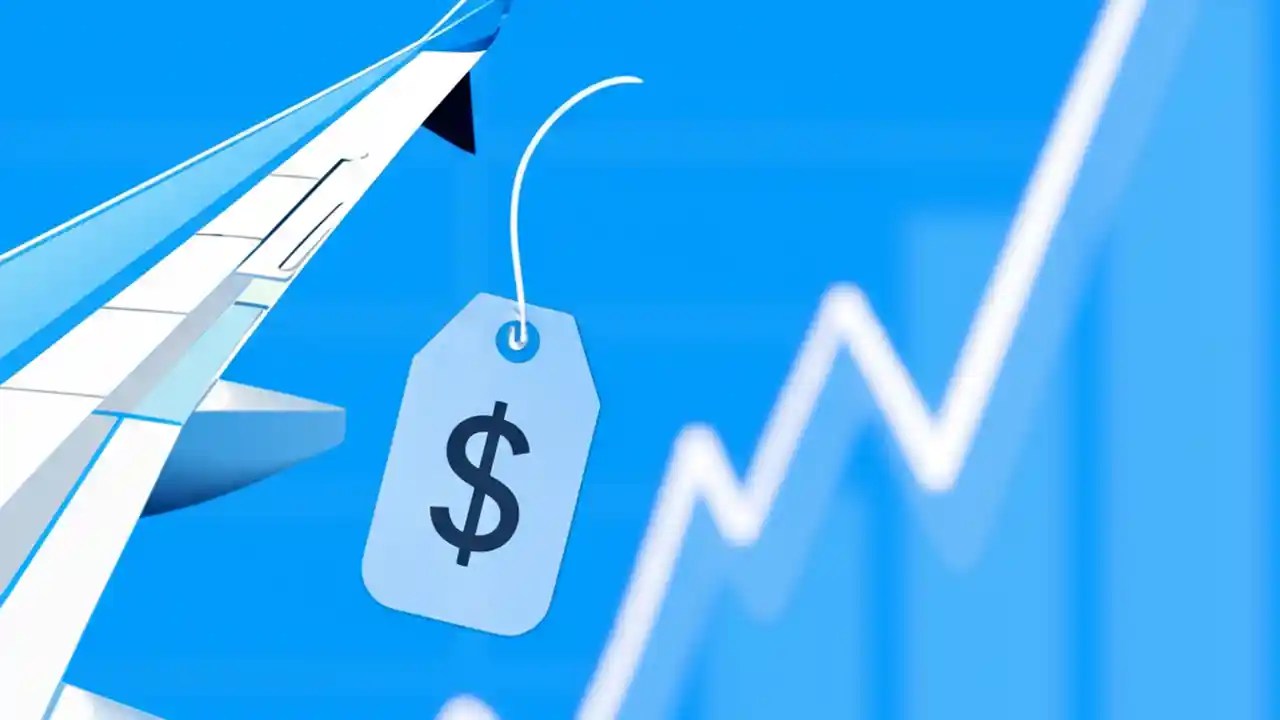 $