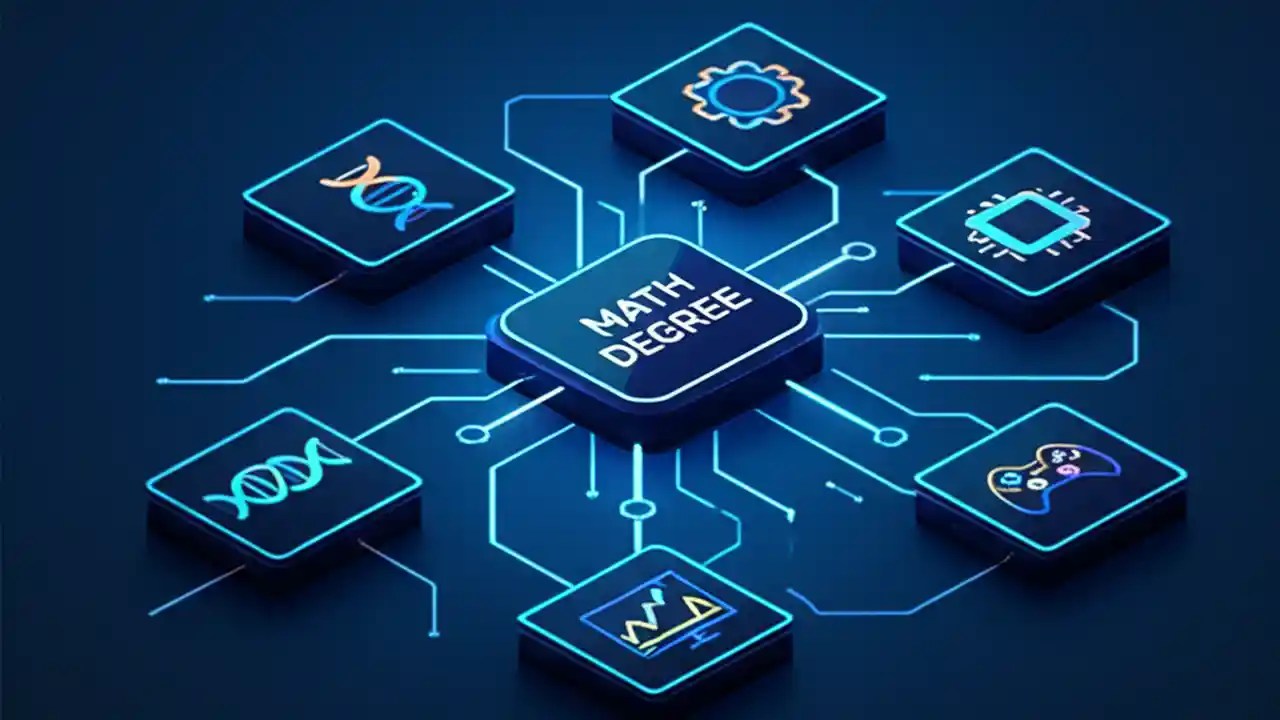 MATH DEGREE