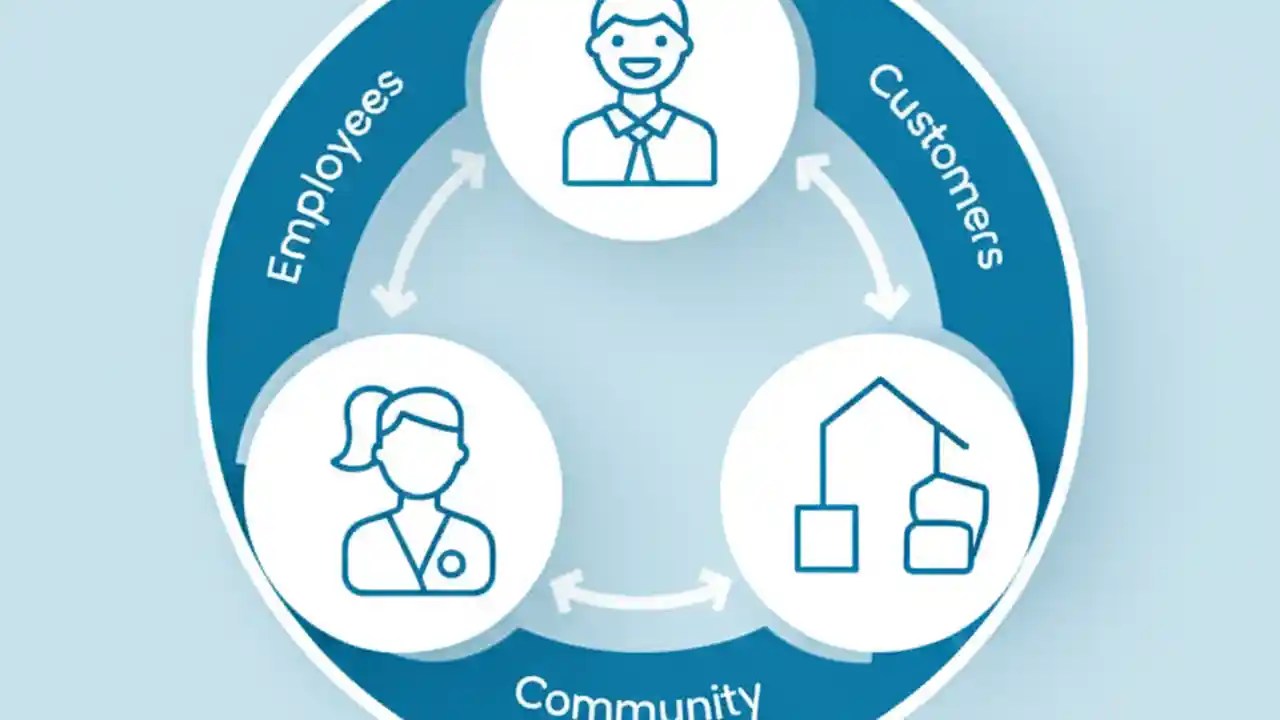 Employees
Customers
Community