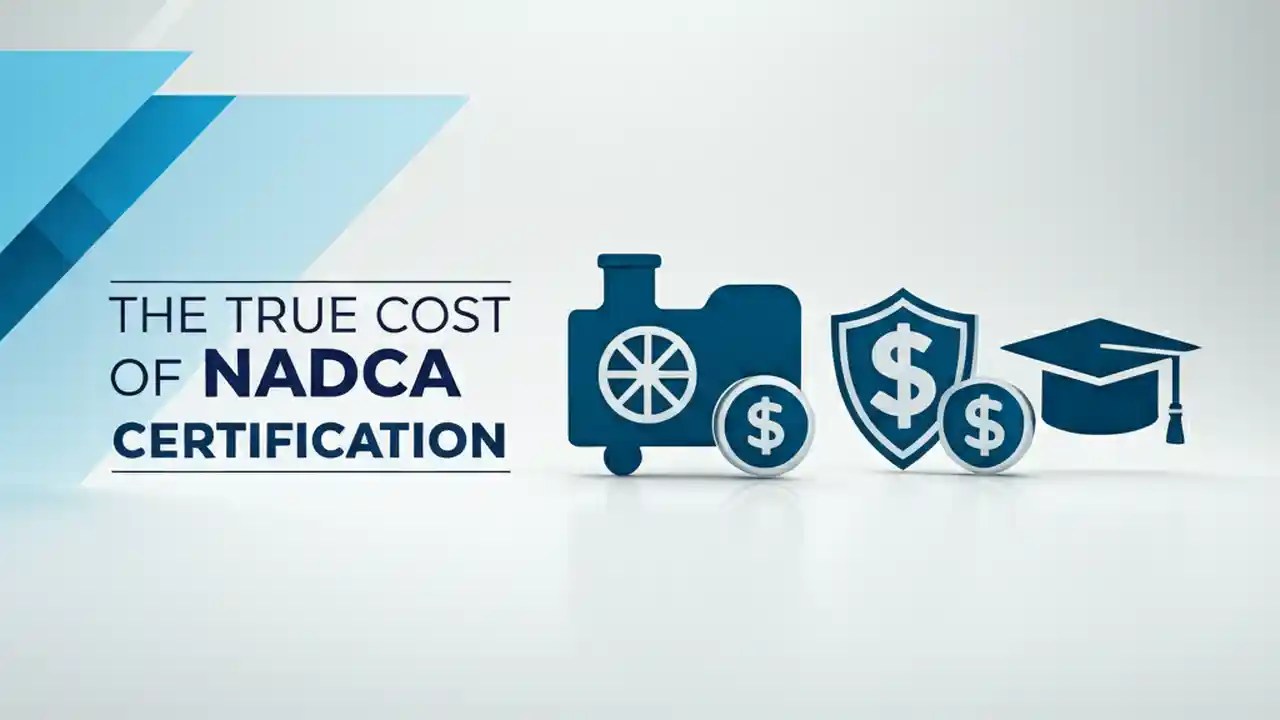 THE TRUE COST OF NADCA CERTIFICATION

$

$

$