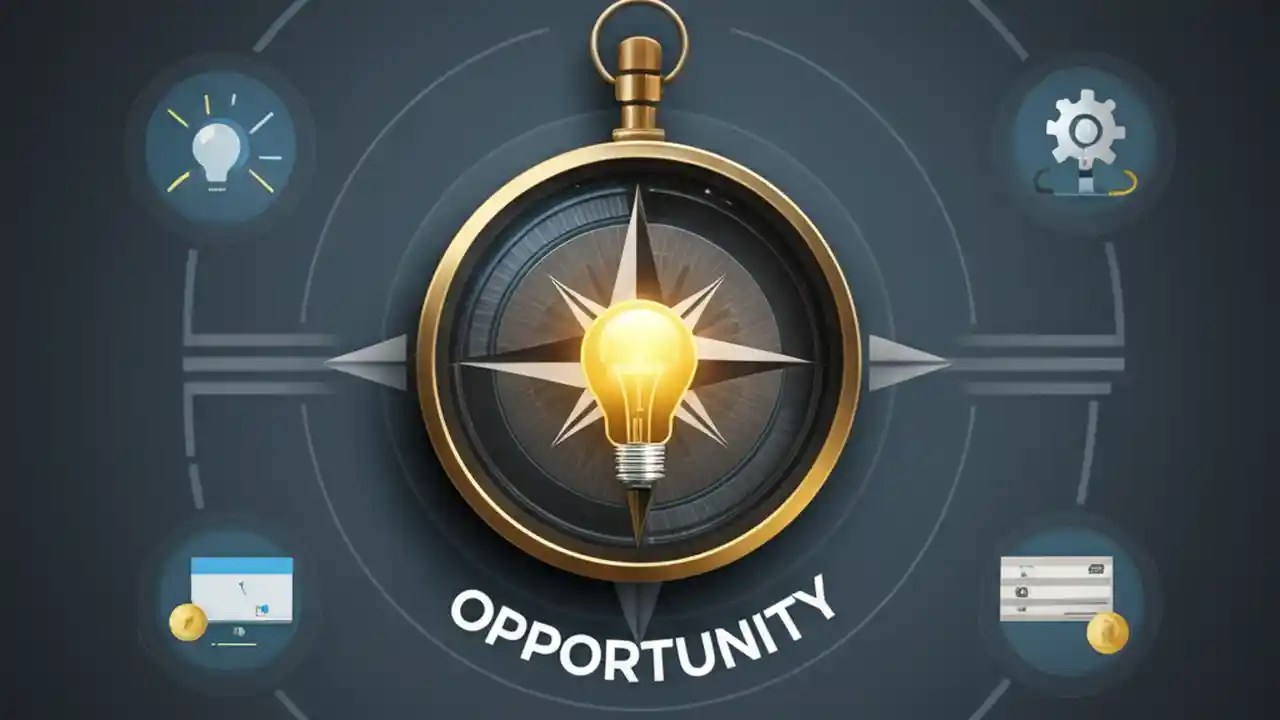 OPPORTUNITY