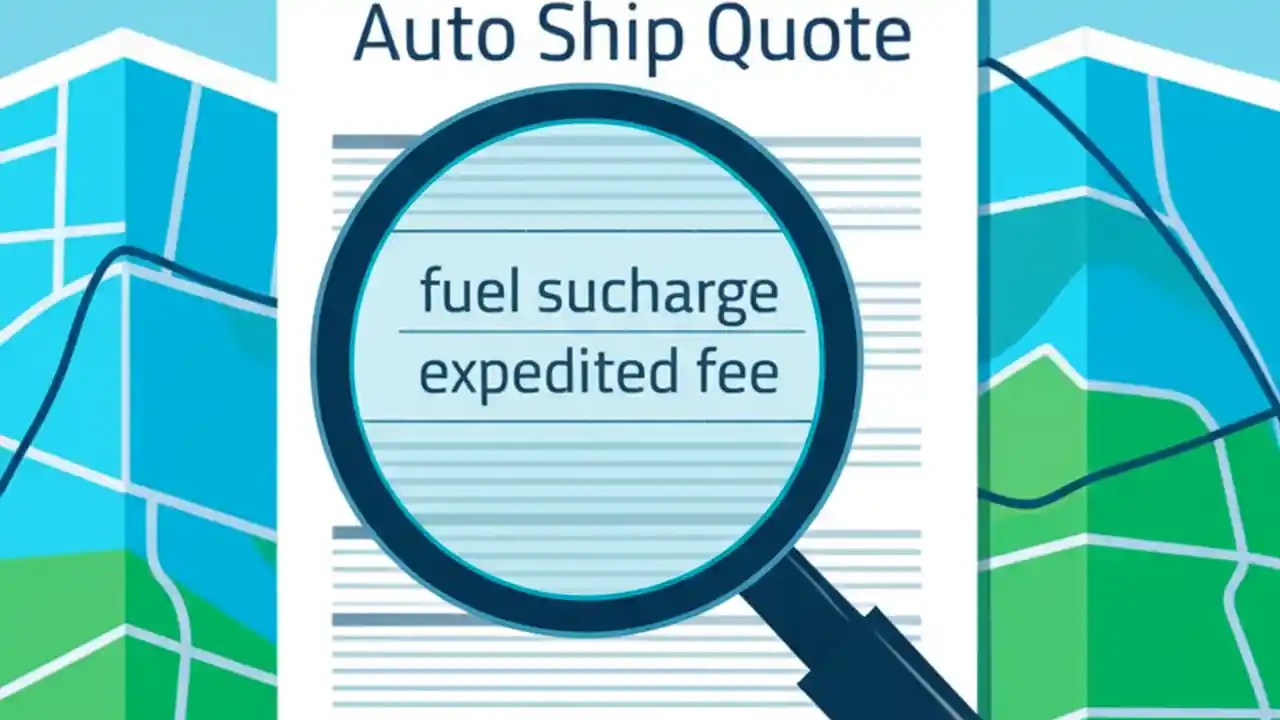 Auto Ship Quote

fuel sucharge
expedited fee