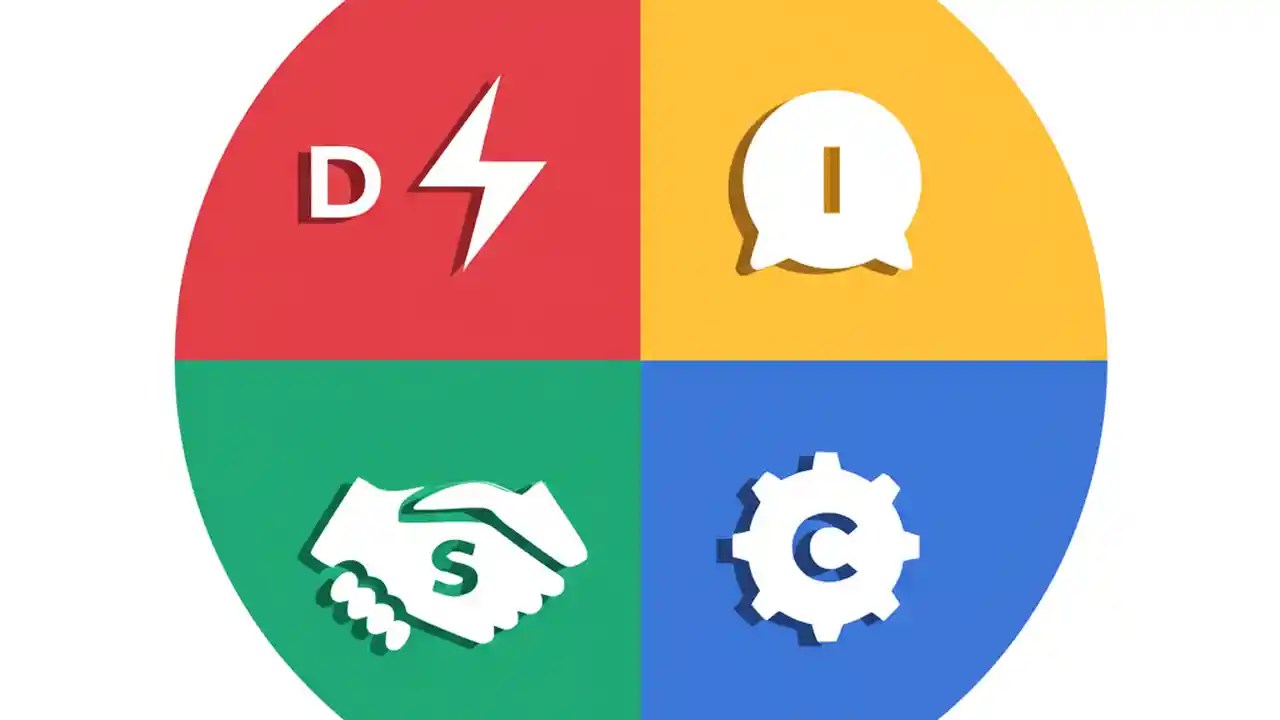 D
I
S
C