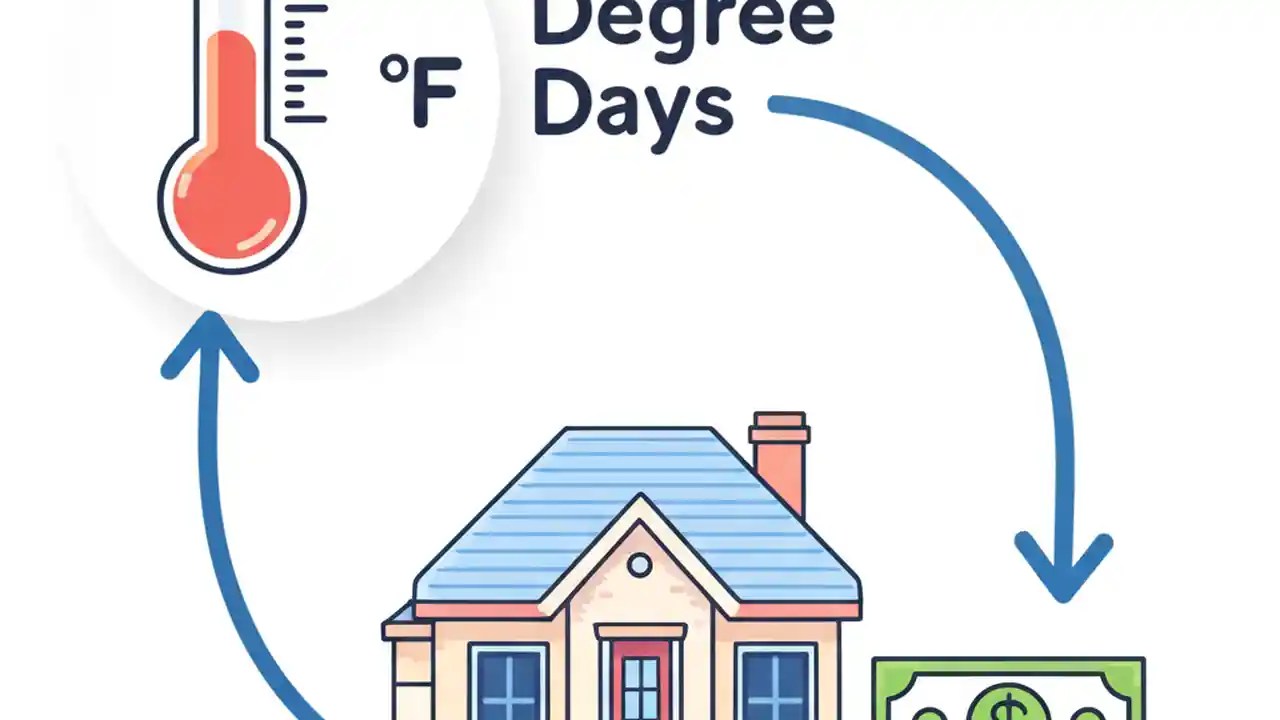 °F

Degree Days

$