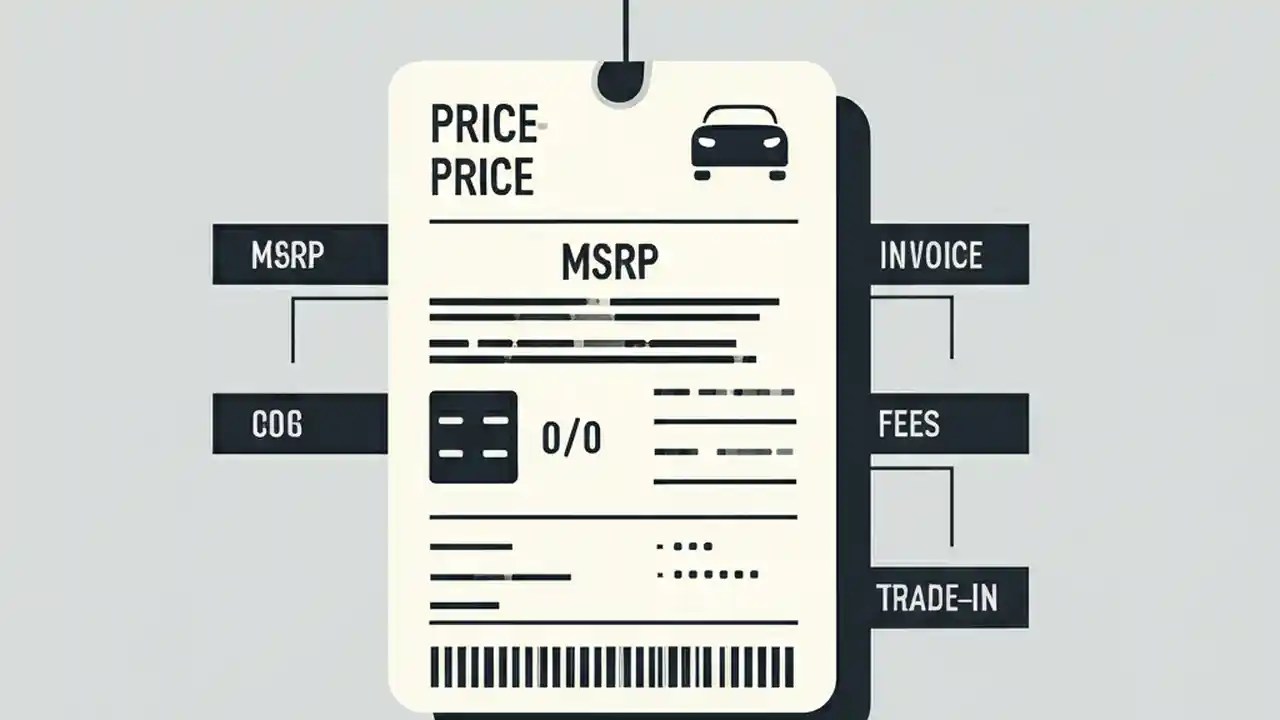 PRICE-
PRICE

MSRP

0/0

MSRP

COG

INVOICE

FEES

TRADE-IN