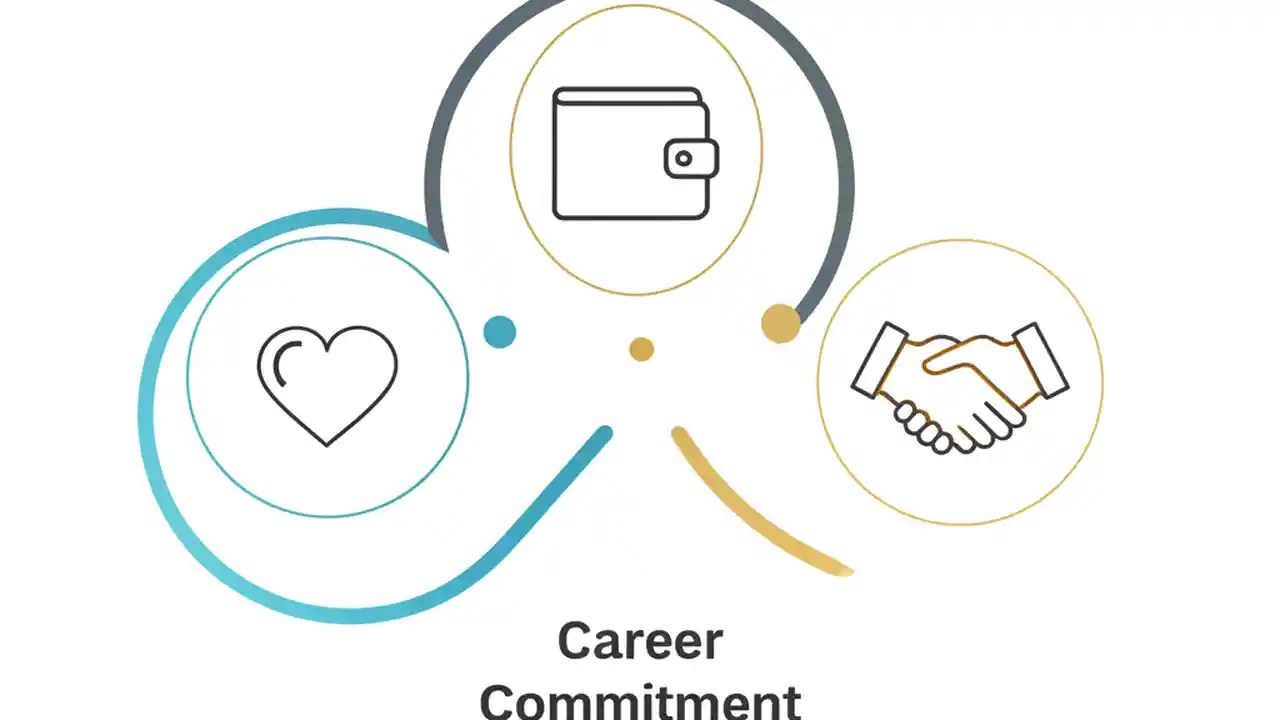 Career Commitment