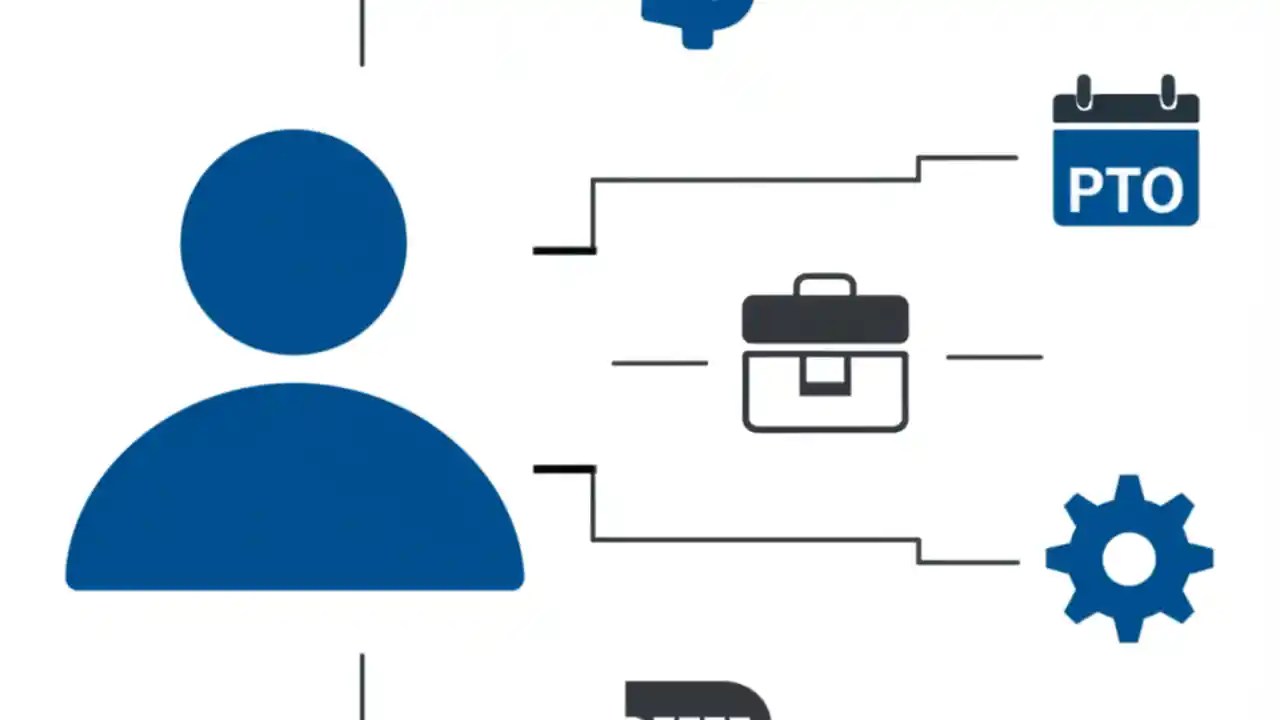 PTO