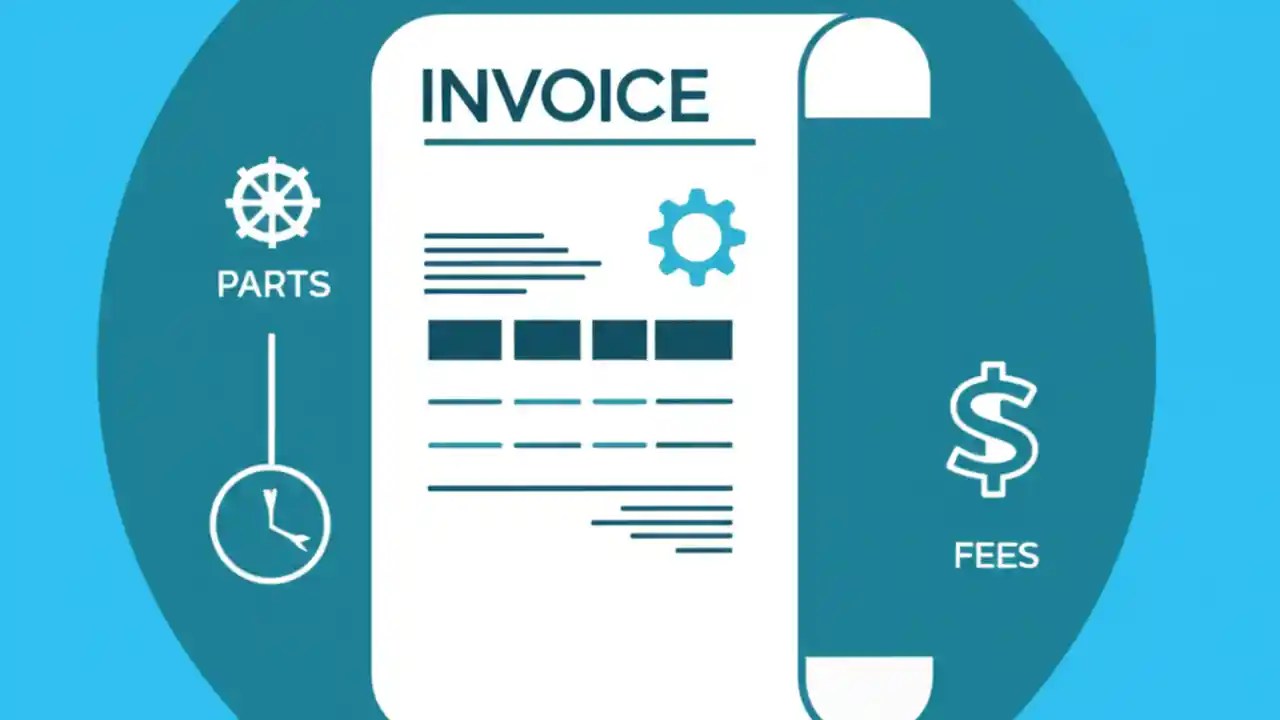 INVOICE

PARTS

$

FEES