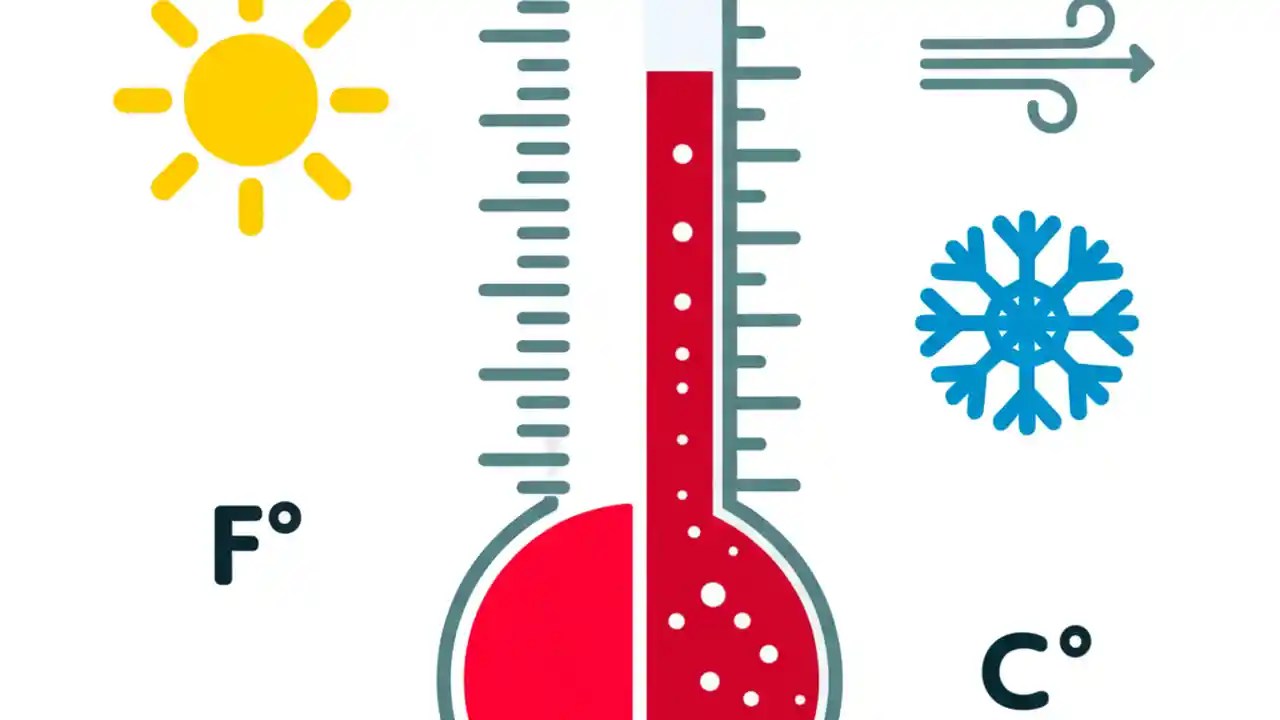 F°

C°