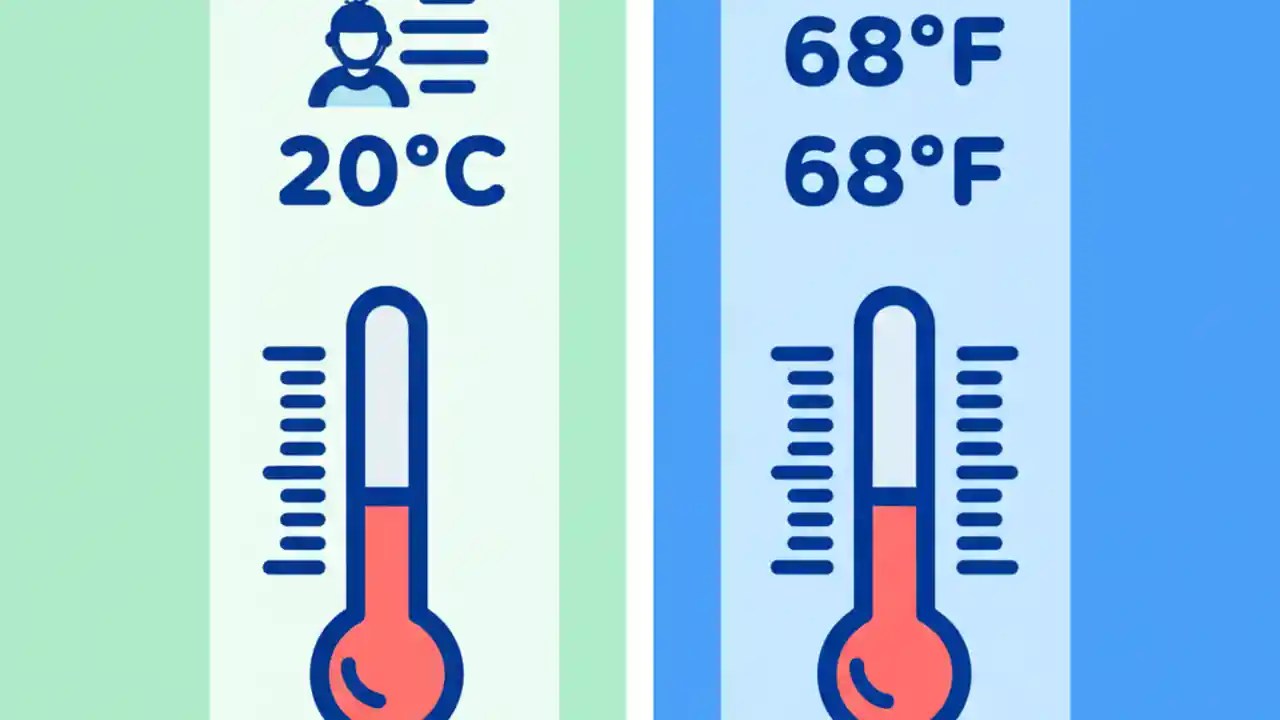 20°C

68°F
68°F