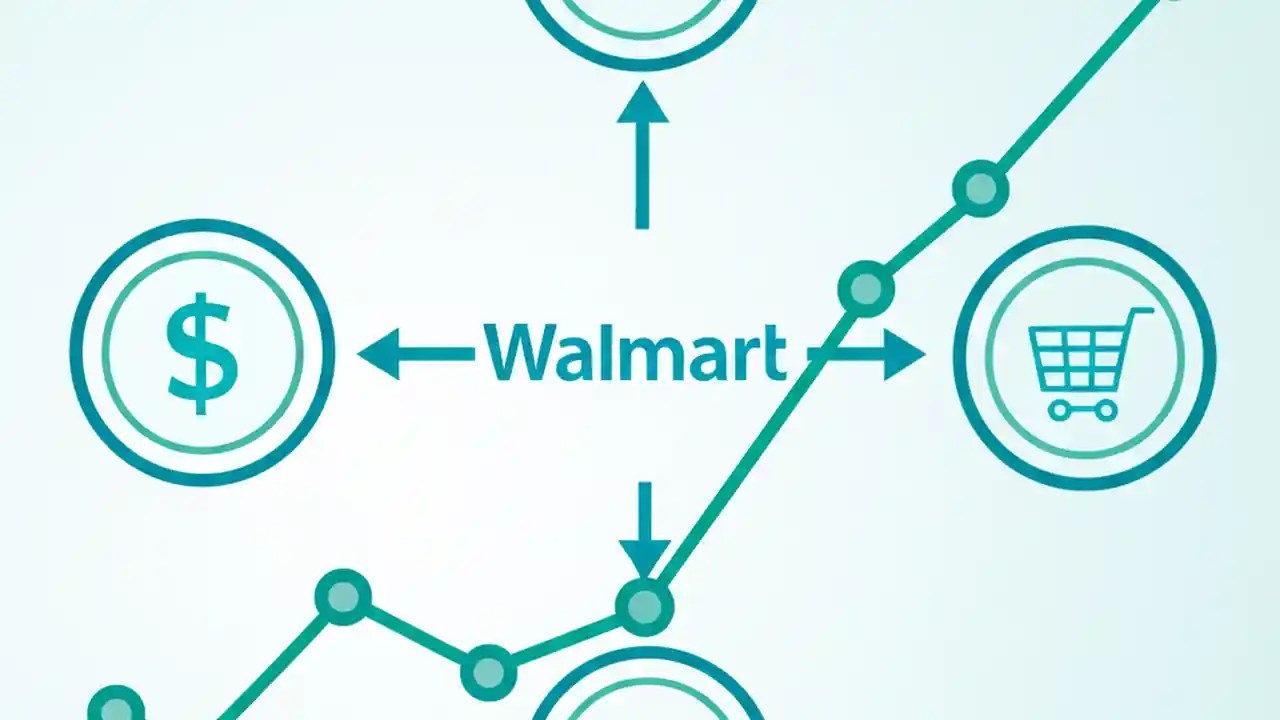 $

Walmart