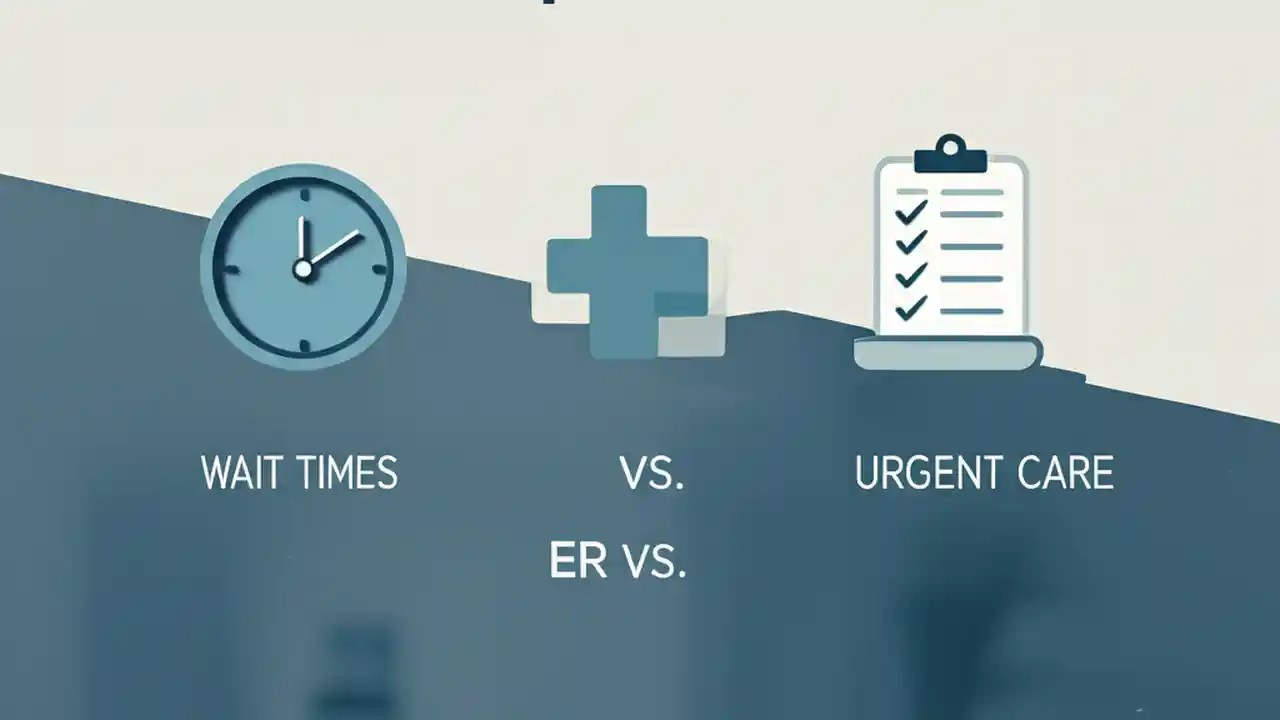 WAIT TIMES

VS.

URGENT CARE

ER VS.