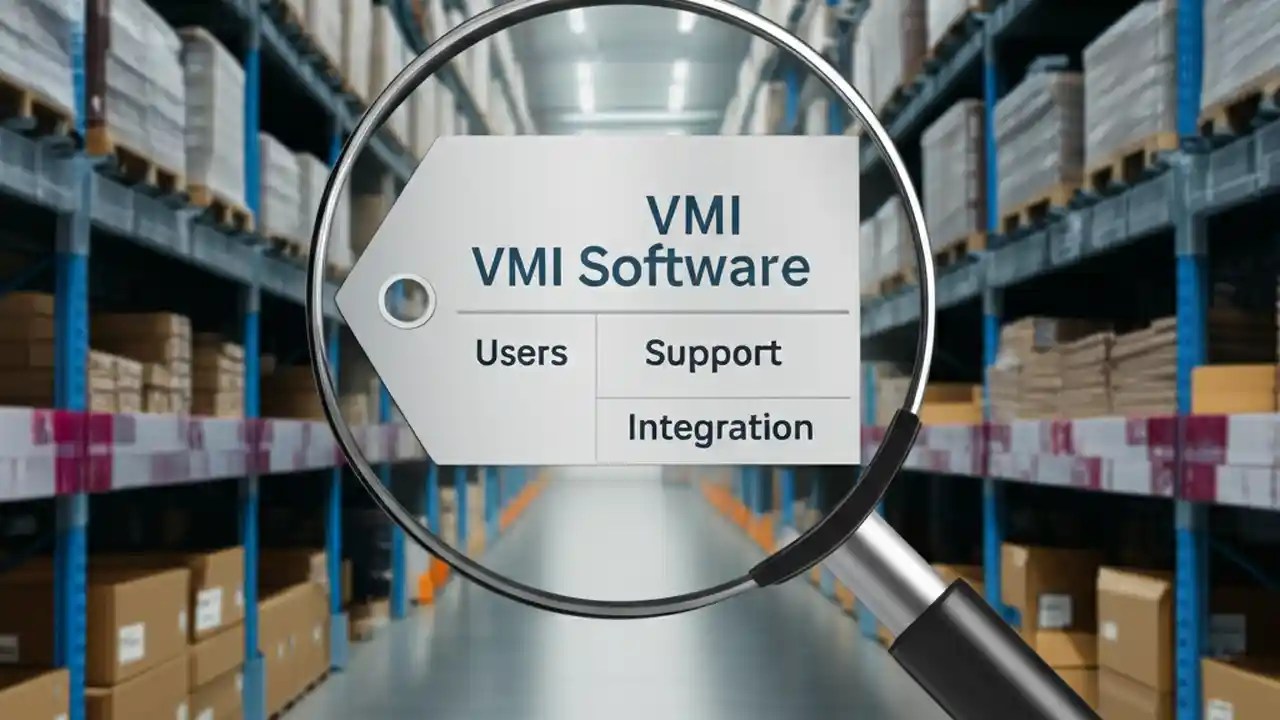 VMI
VMI Software

Users

Support

Integration