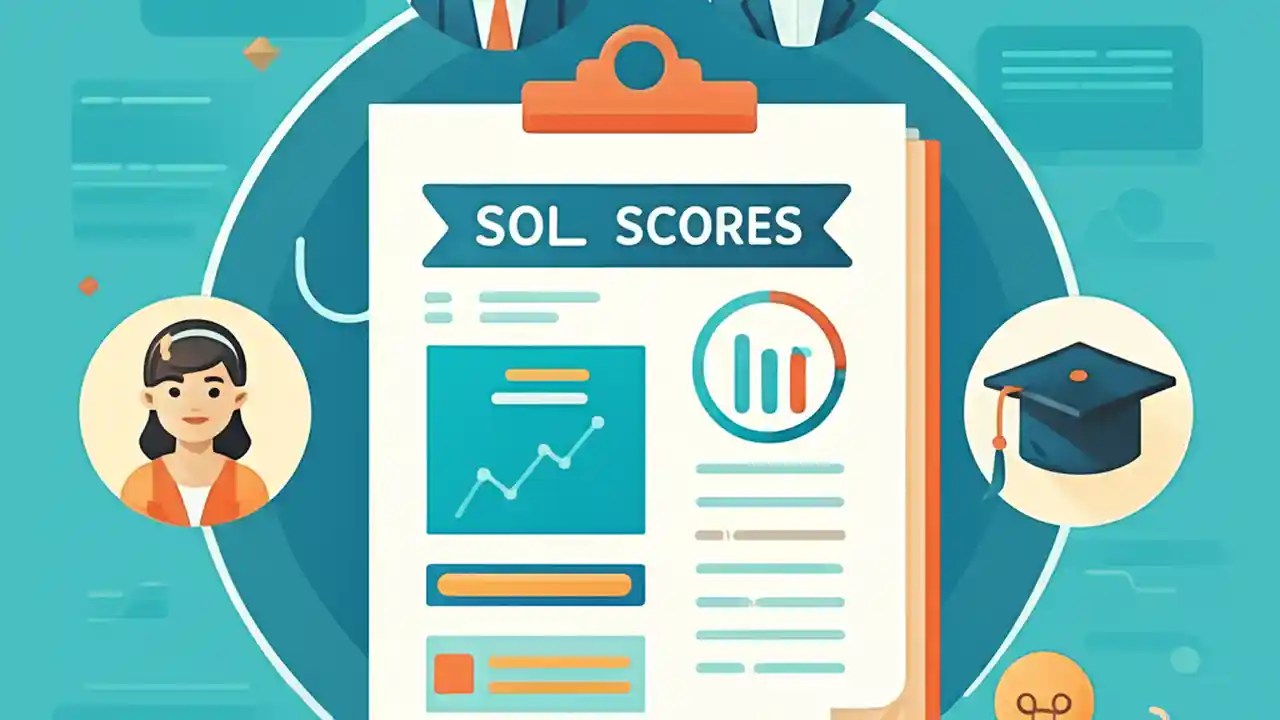 SOL SCORES