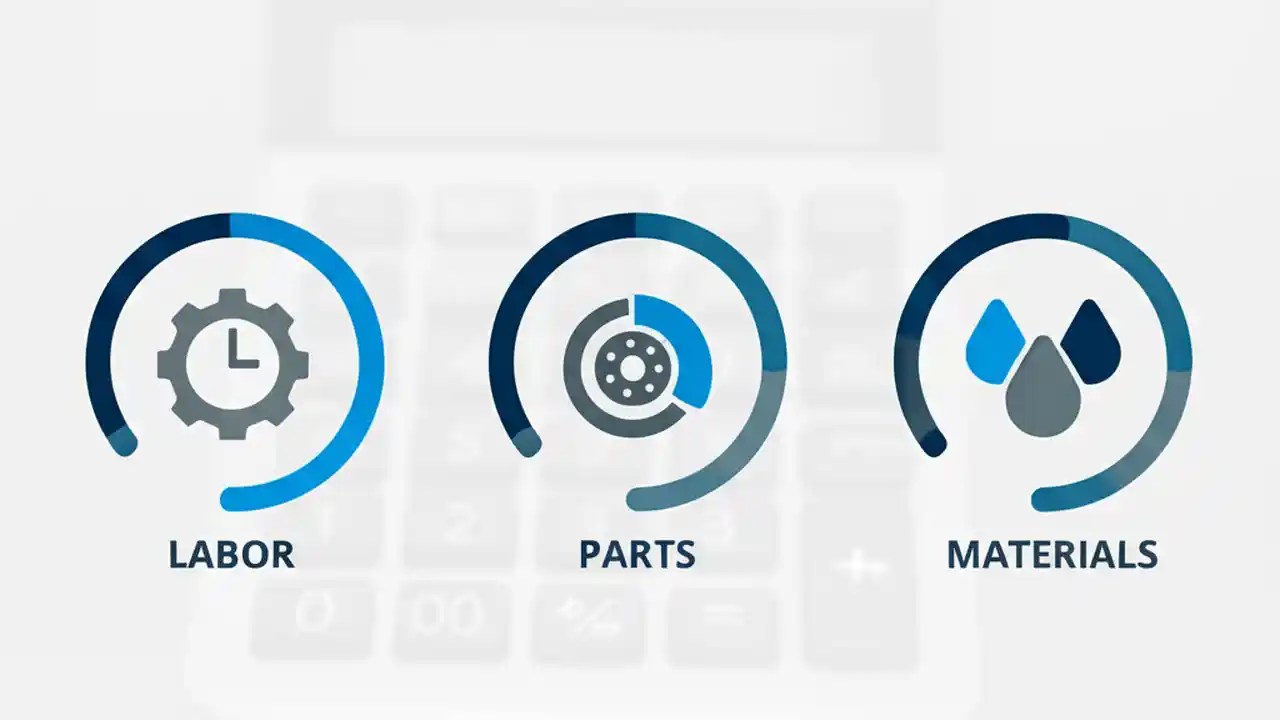 LABOR

PARTS

MATERIALS