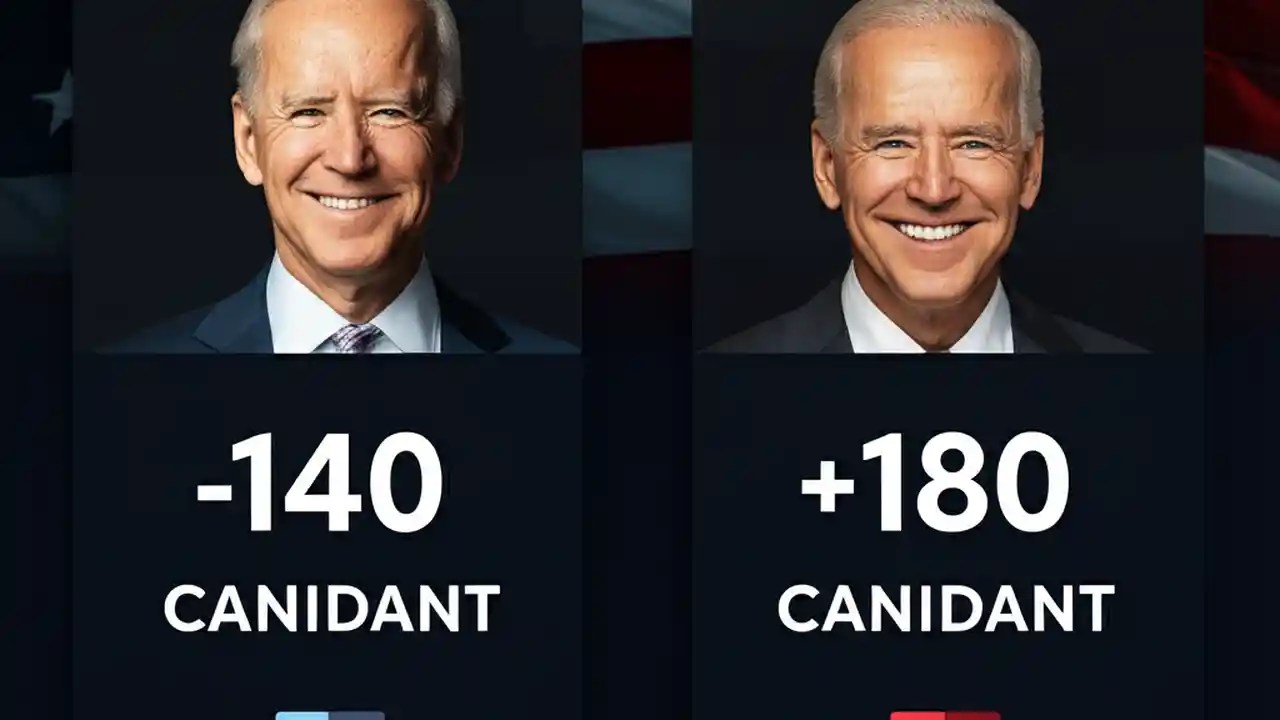 -140

CANIDANT

+180

CANIDANT