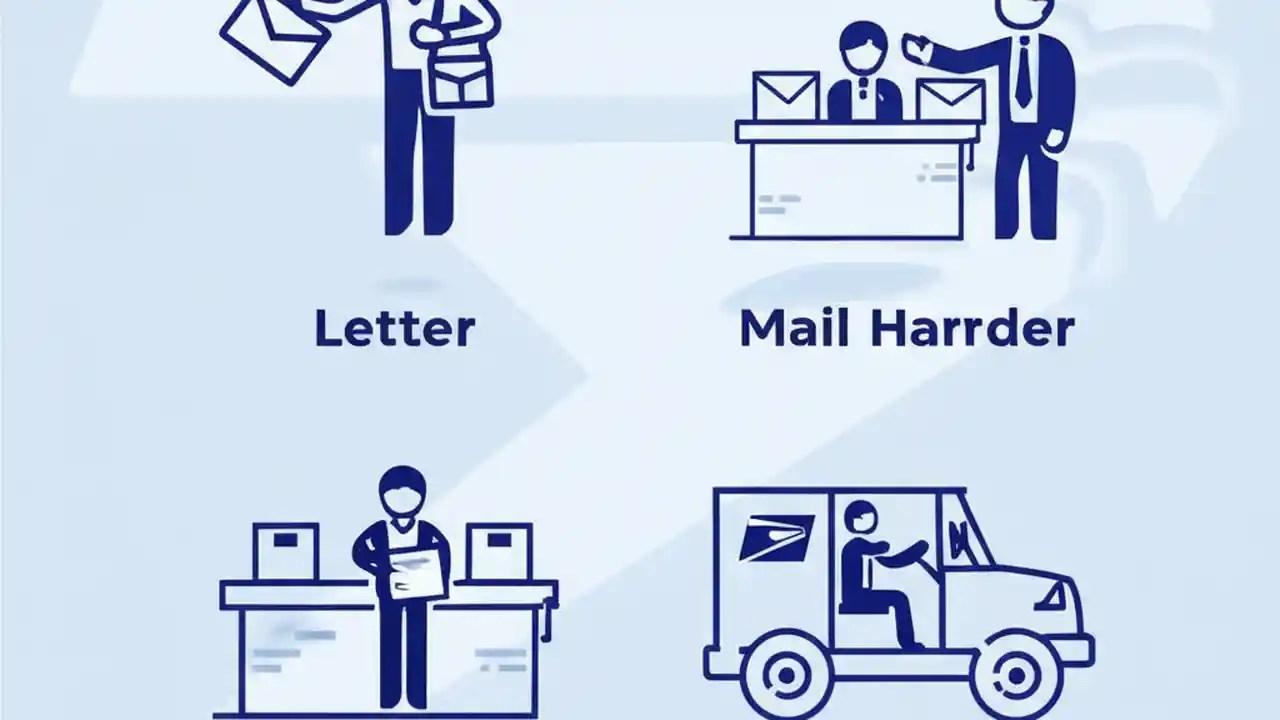 Letter

Mail Harrder